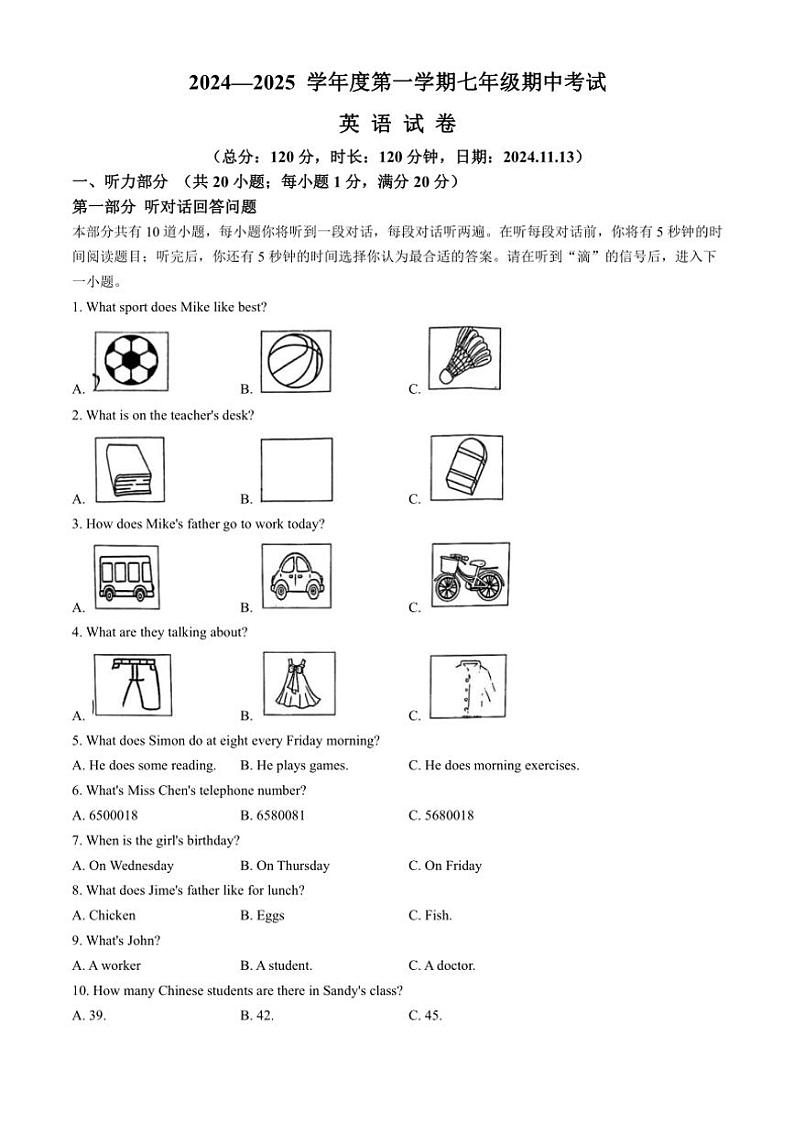 2024—2025 学年度第一学期七年级期中考试

英 语 试 卷

（总分：120 分，时长：120 分钟，日期：2024.11.13）

一、听力部分 （共 20 小题；每小题 1 分，满分 20 分）

第一部分 听对话回答问题

本部分共有 10 道小题，每小题你将听到一段对话，每段对话听两遍。在听每段对话前，你将有 5 秒钟的时间阅读题目；听完后，你还有 5 秒钟的时间选择你认为最合适的答案。请在听到“滴”的信号后，进入下一小题。

1. What sport does Mike like best?

A. B. C.

2. What is on the teacher's desk?

A. B. C.

3. How does Mike's father go to work today?

A. B. C.

4. What are they talking about?

A. B. C.

5. What does Simon do at eight every Friday morning?

A. He does some reading. B. He plays games. C. He does morning exercises.

6. What's Miss Chen's telephone number?

A. 6500018 B. 6580081 C. 5680018

7. When is the girl's birthday?

A. On Wednesday B. On Thursday C. On Friday

8. What does Jime's father like for lunch?

A. Chicken B. Eggs C. Fish.

9. What's John?

A. A worker B. A student. C. A doctor.

10. How many Chinese students are there in Sandy's class?

A. 39. B. 42. C. 45.