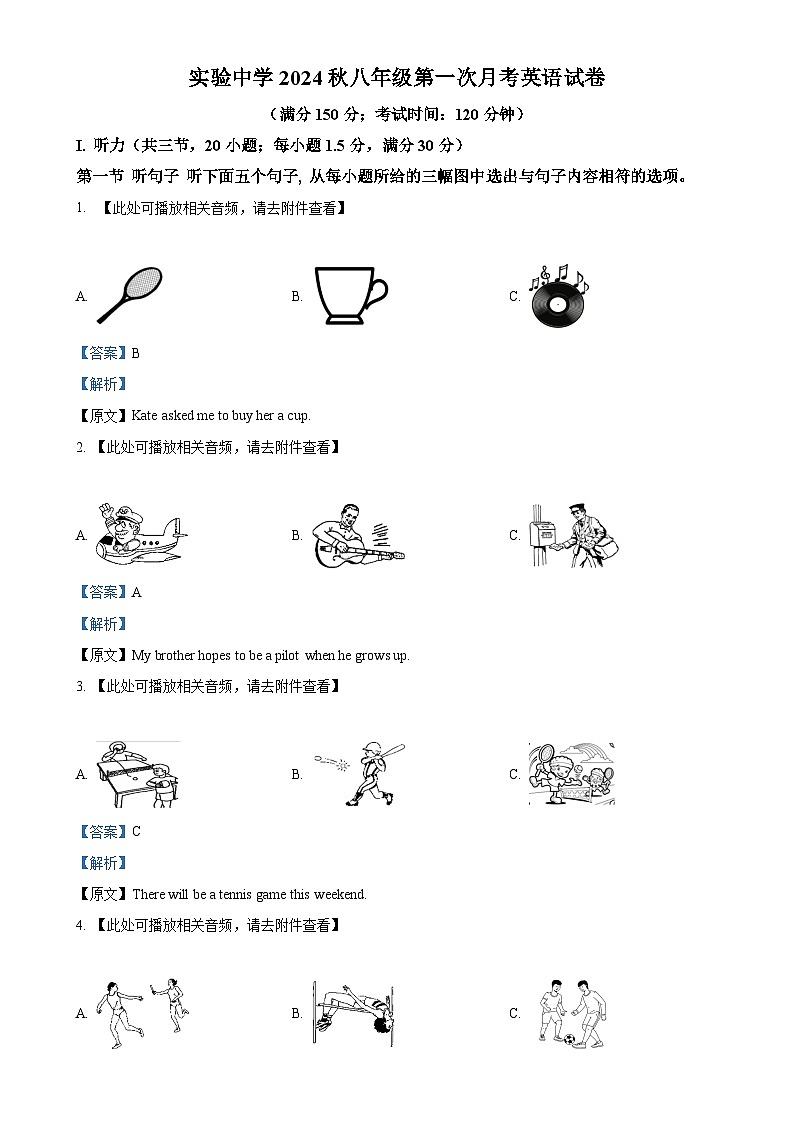 实验中学 2024 秋八年级第一次月考英语试卷

（满分 150 分；考试时间：120 分钟）

I. 听力（共三节，20 小题；每小题 1.5 分，满分 30 分）

第一节 听句子 听下面五个句子, 从每小题所给的三幅图中选出与句子内容相符的选项。

1. 【此处可播放相关音频，请去附件查看】

A.

B.

C.

【答案】B

【解析】

【原文】Kate asked me to buy her a cup.

2. 【此处可播放相关音频，请去附件查看】

A.

B.

C.

【答案】A

【解析】

【原文】My brother hopes to be a pilot when he grows up.

3. 【此处可播放相关音频，请去附件查看】

A.

B.

C.

【答案】C

【解析】

【原文】There will be a tennis game this weekend.

4. 【此处可播放相关音频，请去附件查看】

A.

B.

C.