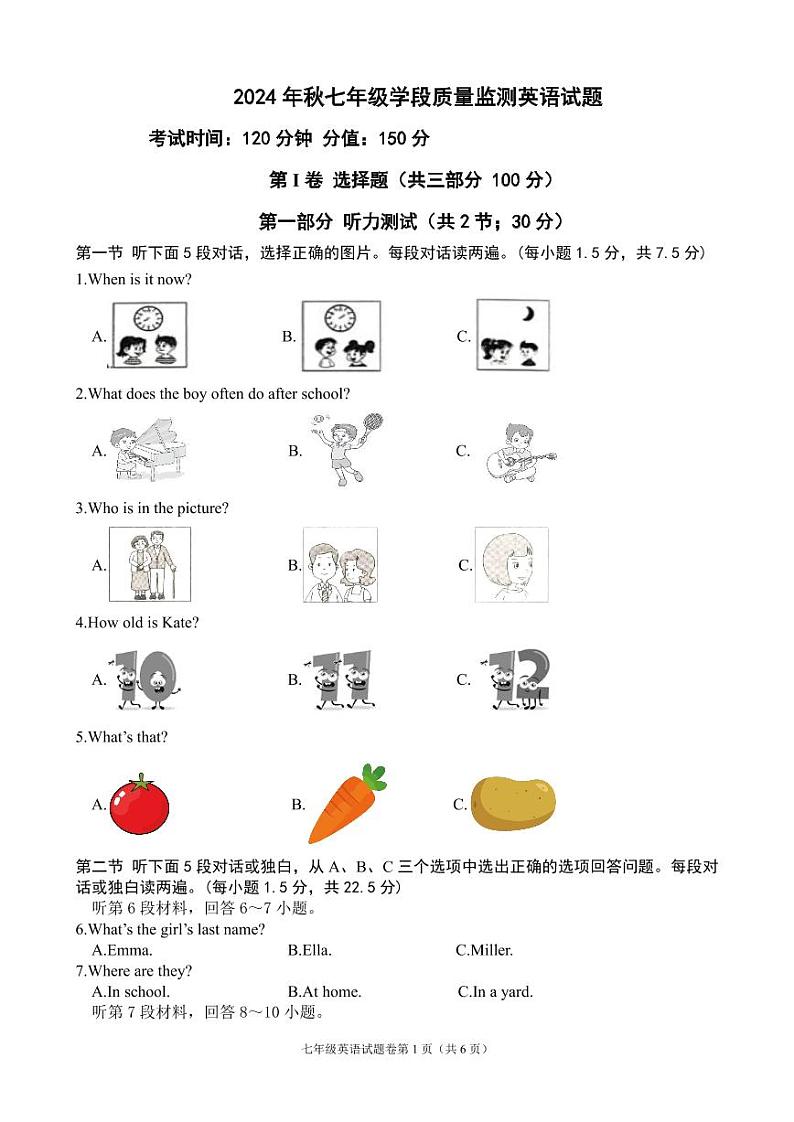 2024 年秋七年级学段质量监测英语试题

考试时间：120 分钟 分值：150 分

第 I 卷 选择题（共三部分 100 分）

第一部分 听力测试（共 2 节；30 分）

第一节 听下面 5 段对话，选择正确的图片。每段对话读两遍。（每小题 1.5 分，共 7.5 分）

1.When is it now?

A.

B.

C.

2.What does the boy often do after school?

A.

B.

C.

3.Who is in the picture?

A.

B.

C.

4.How old is Kate?

A. 10

B. 11

C. 12

5.What's that?

A.

B.

C.

第二节 听下面 5 段对话或独白，从 A、B、C 三个选项中选出正确的选项回答问题。每段对话或独白读两遍。（每小题 1.5 分，共 22.5 分）

听第 6 段材料，回答 6～7 小题。

6.What's the girl's last name?

A.Emma.

B.Ella.

C.Miller.

7.Where are they?

A.In school.

B.At home.

C.In a yard.

听第 7 段材料，回答 8～10 小题。

七年级英语试题卷第 1 页（共 6 页）