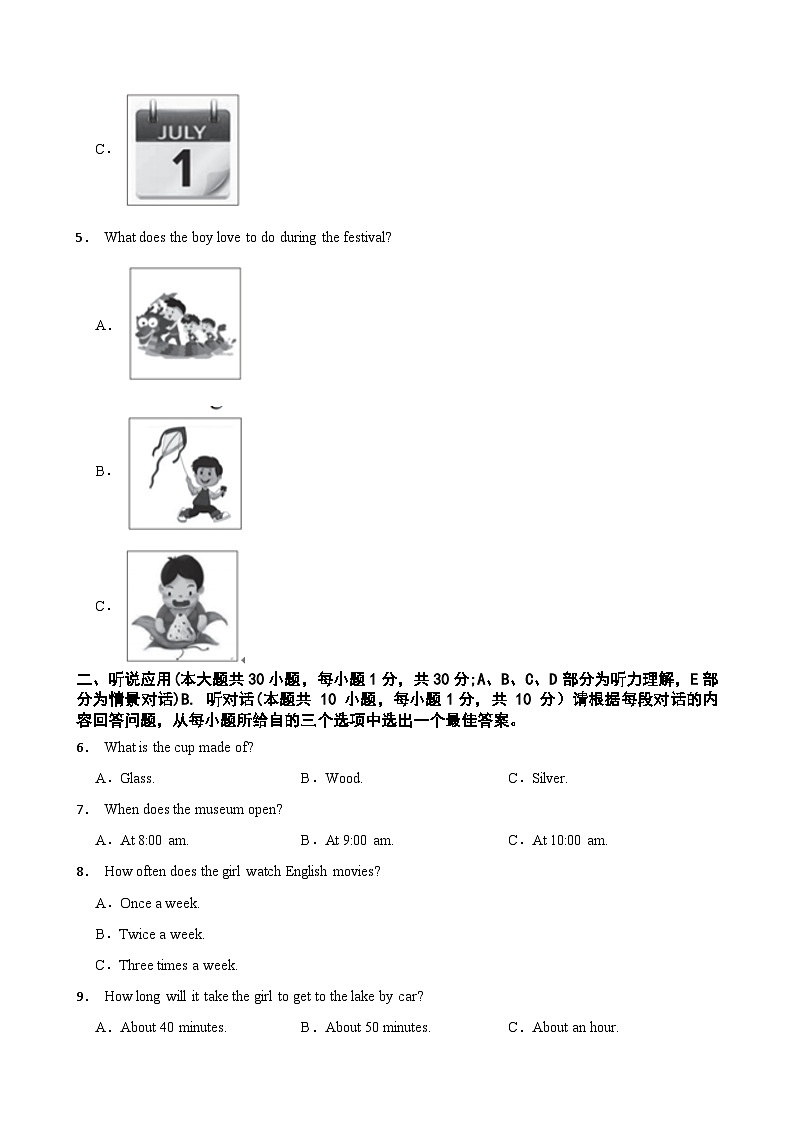 C．

JULY
1

5． What does the boy love to do during the festival?

A．

B．

C．

二、听说应用(本大题共 30 小题，每小题 1 分，共 30 分;A、B、C、D 部分为听力理解，E 部分为情景对话)B. 听对话(本题共 10 小题，每小题 1 分，共 10 分）请根据每段对话的内容回答问题，从每小题所给自的三个选项中选出一个最佳答案。

6． What is the cup made of?

A．Glass. B．Wood. C．Silver.

7． When does the museum open?

A．At 8:00 am. B．At 9:00 am. C．At 10:00 am.

8． How often does the girl watch English movies?

A．Once a week.

B．Twice a week.

C．Three times a week.

9． How long will it take the girl to get to the lake by car?

A．About 40 minutes. B．About 50 minutes. C．About an hour.