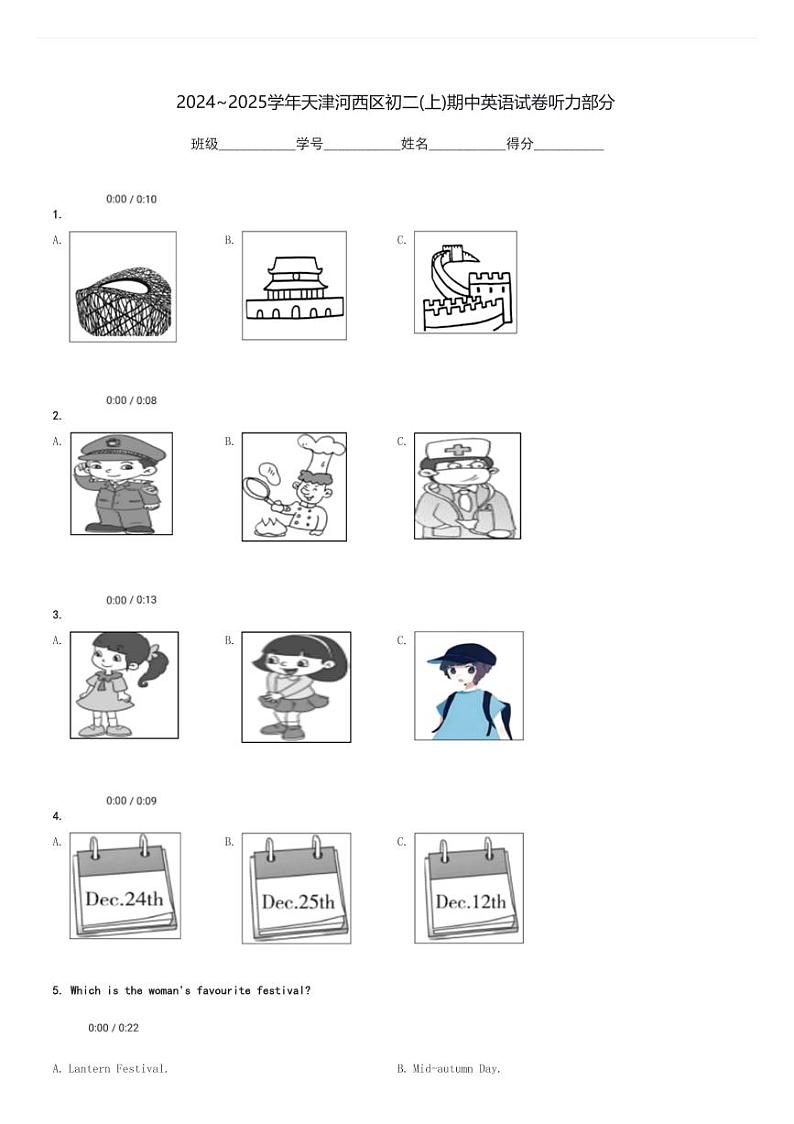 2024~2025学年天津河西区初二(上)期中英语试卷听力部分

班级__________学号__________姓名__________得分__________

0:00 / 0:10

1.

A.

B.

C.

0:00 / 0:08

2.

A.

B.

C.

0:00 / 0:13

3.

A.

B.

C.

0:00 / 0:09

4.

A.

Dec.24th

B.

Dec.25th

C.

Dec.12th

5. Which is the woman's favourite festival?

0:00 / 0:22

A. Lantern Festival.

B. Mid-autumn Day.