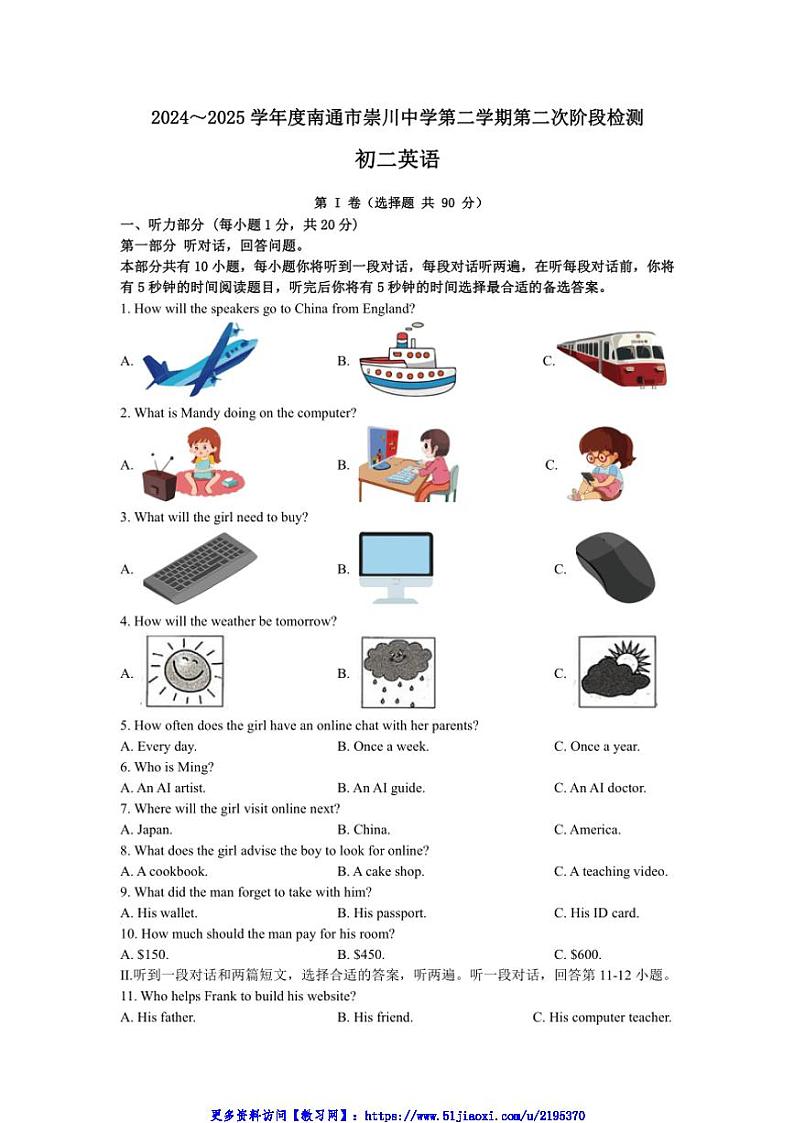 2024～2025 学年度南通市崇川中学第二学期第二次阶段检测

初二英语

第 I 卷（选择题 共 90 分）

一、听力部分（每小题 1 分，共 20 分）

第一部分 听对话，回答问题。

本部分共有 10 小题，每小题你将听到一段对话，每段对话听两遍，在听每段对话前，你将有 5 秒钟的时间阅读题目，听完后你将有 5 秒钟的时间选择最合适的备选答案。

1. How will the speakers go to China from England?

A. B. C.

2. What is Mandy doing on the computer?

A. B. C.

3. What will the girl need to buy?

A. B. C.

4. How will the weather be tomorrow?

A. B. C.

5. How often does the girl have an online chat with her parents?

A. Every day. B. Once a week. C. Once a year.

6. Who is Ming?

A. An AI artist. B. An AI guide. C. An AI doctor.

7. Where will the girl visit online next?

A. Japan. B. China. C. America.

8. What does the girl advise the boy to look for online?

A. A cookbook. B. A cake shop. C. A teaching video.

9. What did the man forget to take with him?

A. His wallet. B. His passport. C. His ID card.

10. How much should the man pay for his room?

A. $150. B. $450. C. $600.

II.听到一段对话和两篇短文，选择合适的答案，听两遍。听一段对话，回答第 11-12 小题。

11. Who helps Frank to build his website?

A. His father. B. His friend. C. His computer teacher.

更多资料访问【教习网】：https://www.51jiaoxi.com/u/2195370