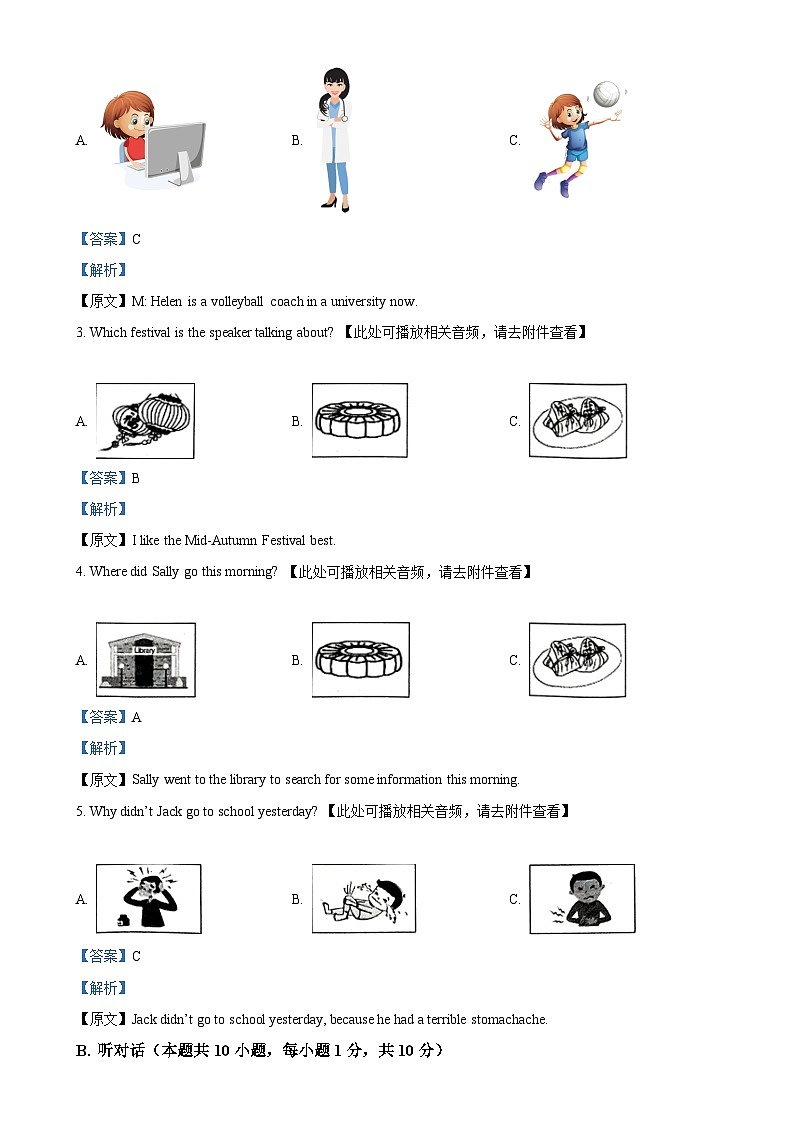 A.

B.

C.

【答案】C

【解析】

【原文】M: Helen is a volleyball coach in a university now.

3. Which festival is the speaker talking about? 【此处可播放相关音频，请去附件查看】

A.

B.

C.

【答案】B

【解析】

【原文】I like the Mid-Autumn Festival best.

4. Where did Sally go this morning? 【此处可播放相关音频，请去附件查看】

A. Library

B.

C.

【答案】A

【解析】

【原文】Sally went to the library to search for some information this morning.

5. Why didn't Jack go to school yesterday? 【此处可播放相关音频，请去附件查看】

A.

B.

C.

【答案】C

【解析】

【原文】Jack didn't go to school yesterday, because he had a terrible stomachache.

B. 听对话（本题共 10 小题，每小题 1 分，共 10 分）