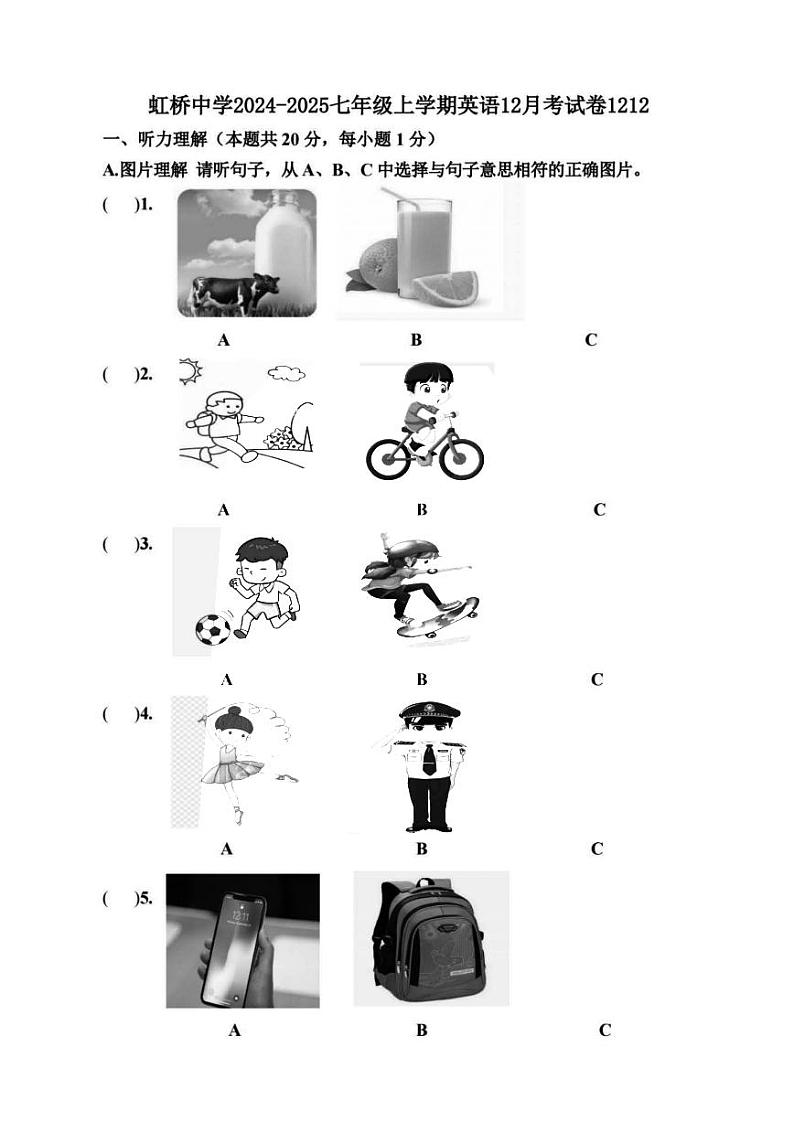 虹桥中学2024-2025七年级上学期英语12月考试卷1212

一、听力理解（本题共 20 分，每小题 1 分）

A.图片理解 请听句子，从 A、B、C 中选择与句子意思相符的正确图片。

(　　)1.

A　　B　　C

(　　)2.

A　　B　　C

(　　)3.

A　　B　　C

(　　)4.

A　　B　　C

(　　)5.

12:11

A　　B　　C