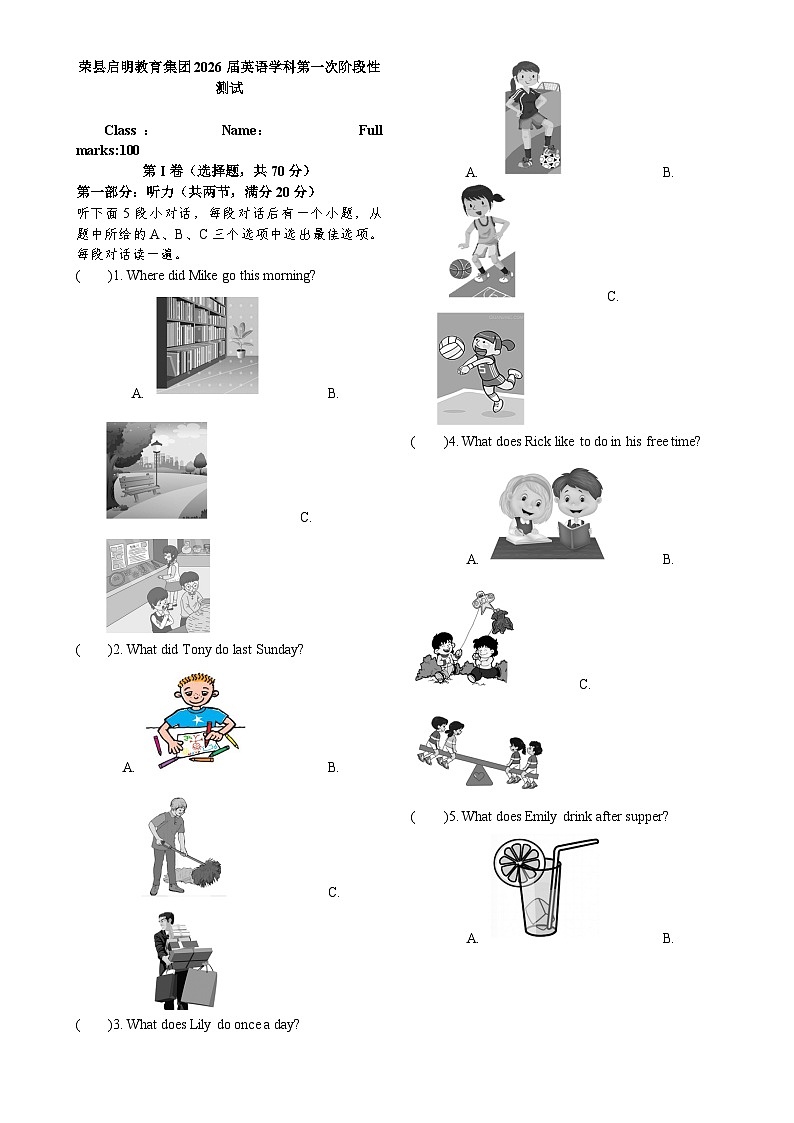 荣县启明教育集团2026 届英语学科第一次阶段性测试

Class ： Name： Full marks:100

第 I 卷（选择题，共 70 分）

第一部分：听力（共两节，满分 20 分）

听下面 5 段小对话，每段对话后有一个小题，从题中所给的 A、B、C 三个选项中选出最佳选项。每段对话读一遍。

( )1. Where did Mike go this morning?

A. B.

C.

( )2. What did Tony do last Sunday?

A. B.

C.

( )3. What does Lily do once a day?

A. B.

C.

( )4. What does Rick like to do in his free time?

A. B.

C.

( )5. What does Emily drink after supper?

A. B.