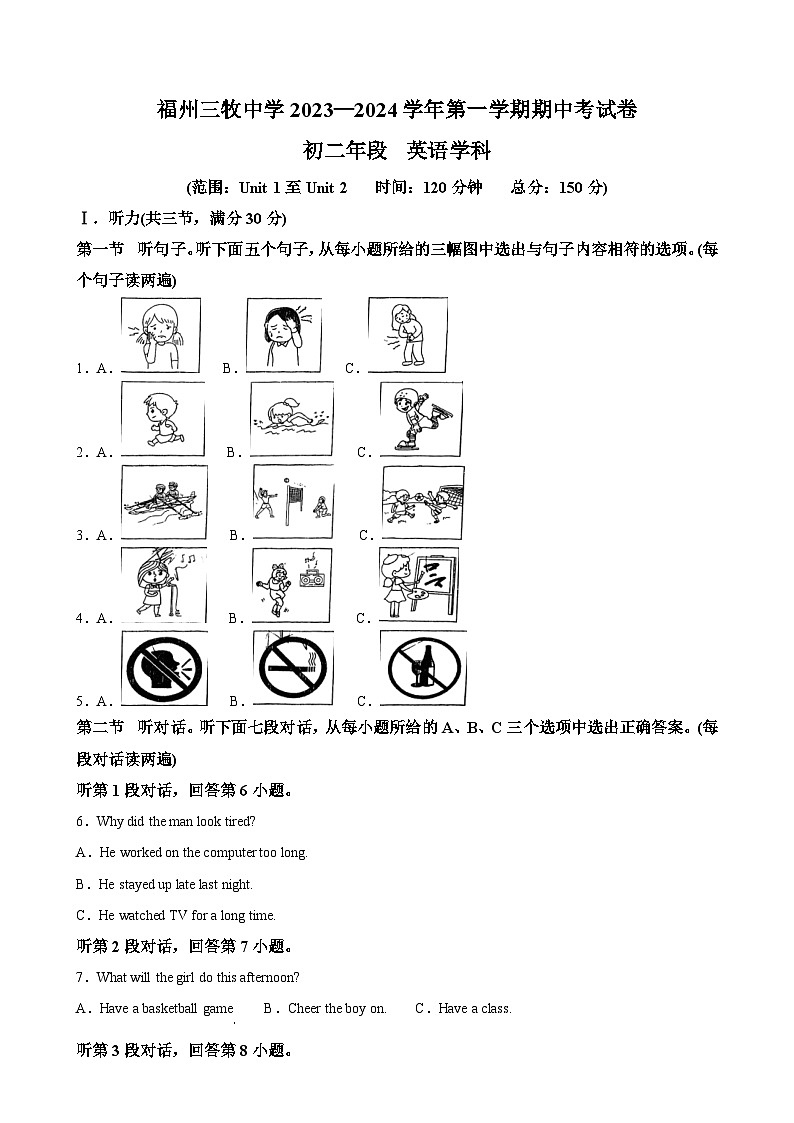 福州三牧中学 2023—2024 学年第一学期期中考试卷

初二年段 英语学科

(范围：Unit 1 至 Unit 2 时间：120 分钟 总分：150 分)

Ⅰ．听力(共三节，满分 30 分)

第一节 听句子。听下面五个句子，从每小题所给的三幅图中选出与句子内容相符的选项。(每个句子读两遍)

1．A． B． C．

2．A． B． C．

3．A． B． C．

4．A． B． C．

5．A． B． C．

第二节 听对话。听下面七段对话，从每小题所给的 A、B、C 三个选项中选出正确答案。(每段对话读两遍)

听第 1 段对话，回答第 6 小题。

6．Why did the man look tired?

A．He worked on the computer too long.

B．He stayed up late last night.

C．He watched TV for a long time.

听第 2 段对话，回答第 7 小题。

7．What will the girl do this afternoon?

A．Have a basketball game B．Cheer the boy on. C．Have a class.

听第 3 段对话，回答第 8 小题。