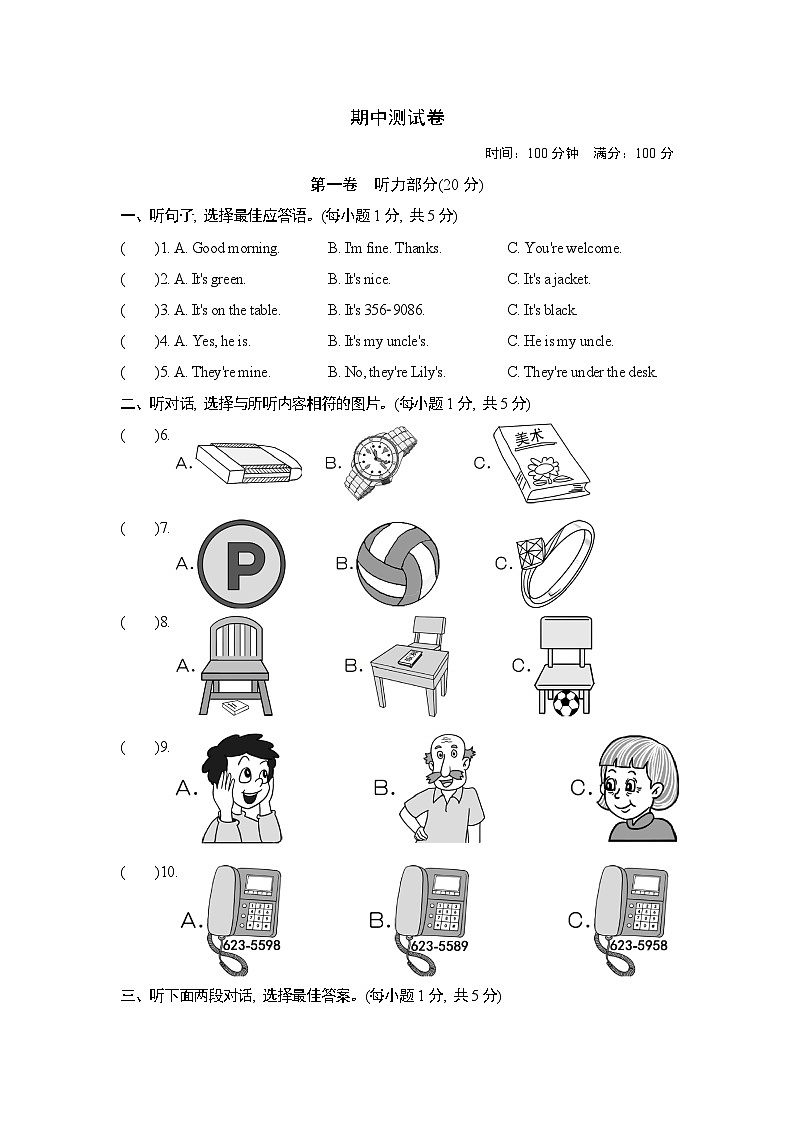 期中测试卷

时间：100 分钟　满分：100 分

第一卷　听力部分(20 分)

一、听句子, 选择最佳应答语。(每小题 1 分, 共 5 分)

(　　)1. A. Good morning.　　B. I'm fine. Thanks.　　C. You're welcome.

(　　)2. A. It's green.　　B. It's nice.　　C. It's a jacket.

(　　)3. A. It's on the table.　　B. It's 356-9086.　　C. It's black.

(　　)4. A. Yes, he is.　　B. It's my uncle's.　　C. He is my uncle.

(　　)5. A. They're mine.　　B. No, they're Lily's.　　C. They're under the desk.

二、听对话, 选择与所听内容相符的图片。(每小题 1 分, 共 5 分)

(　　)6. A.　　B.　　C. 美术

(　　)7. A. P　　B.　　C.

(　　)8. A.　　B.　　C.

(　　)9. A.　　B.　　C.

(　　)10. A. 623-5598　　B. 623-5589　　C. 623-5958

三、听下面两段对话, 选择最佳答案。(每小题 1 分, 共 5 分)