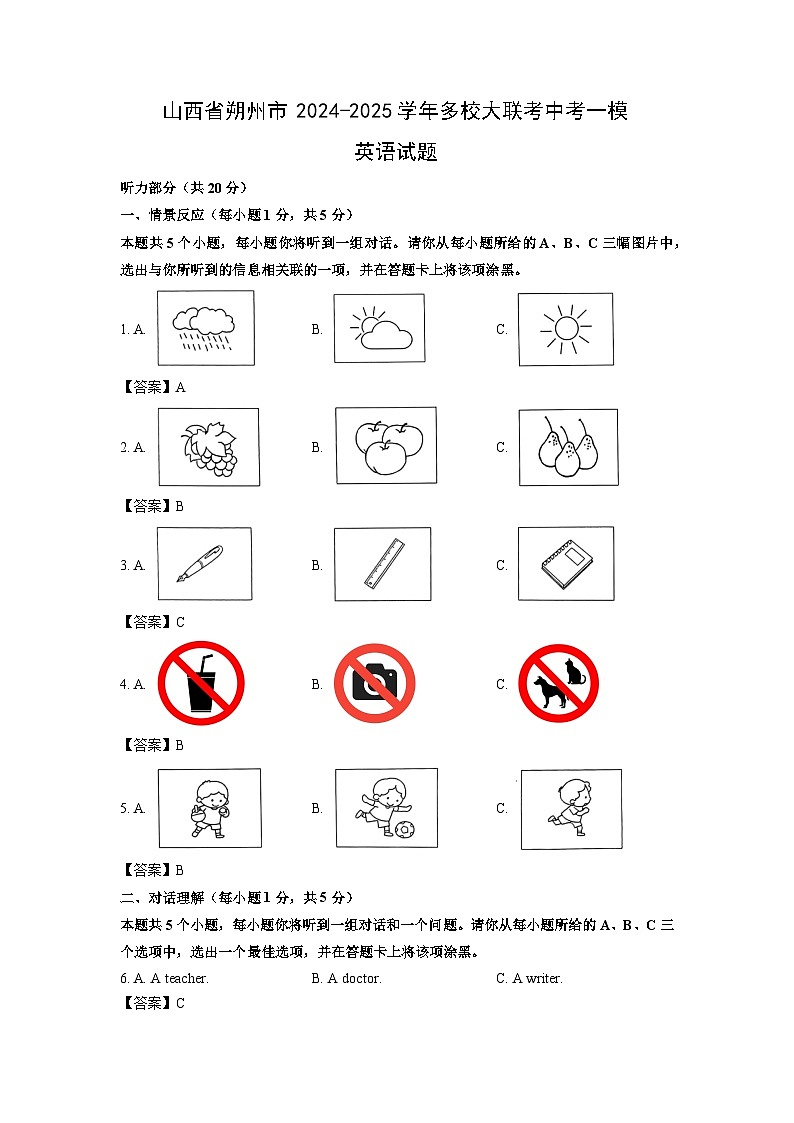 山西省朔州市 2024-2025 学年多校大联考中考一模

英语试题

听力部分（共 20 分）

一、情景反应（每小题 1 分，共 5 分）

本题共 5 个小题，每小题你将听到一组对话。请你从每小题所给的 A、B、C 三幅图片中，选出与你所听到的信息相关联的一项，并在答题卡上将该项涂黑。

1. A.　　B.　　C.

【答案】A

2. A.　　B.　　C.

【答案】B

3. A.　　B.　　C.

【答案】C

4. A.　　B.　　C.

【答案】B

5. A.　　B.　　C.

【答案】B

二、对话理解（每小题 1 分，共 5 分）

本题共 5 个小题，每小题你将听到一组对话和一个问题。请你从每小题所给的 A、B、C 三个选项中，选出一个最佳选项，并在答题卡上将该项涂黑。

6. A. A teacher.　　B. A doctor.　　C. A writer.

【答案】C