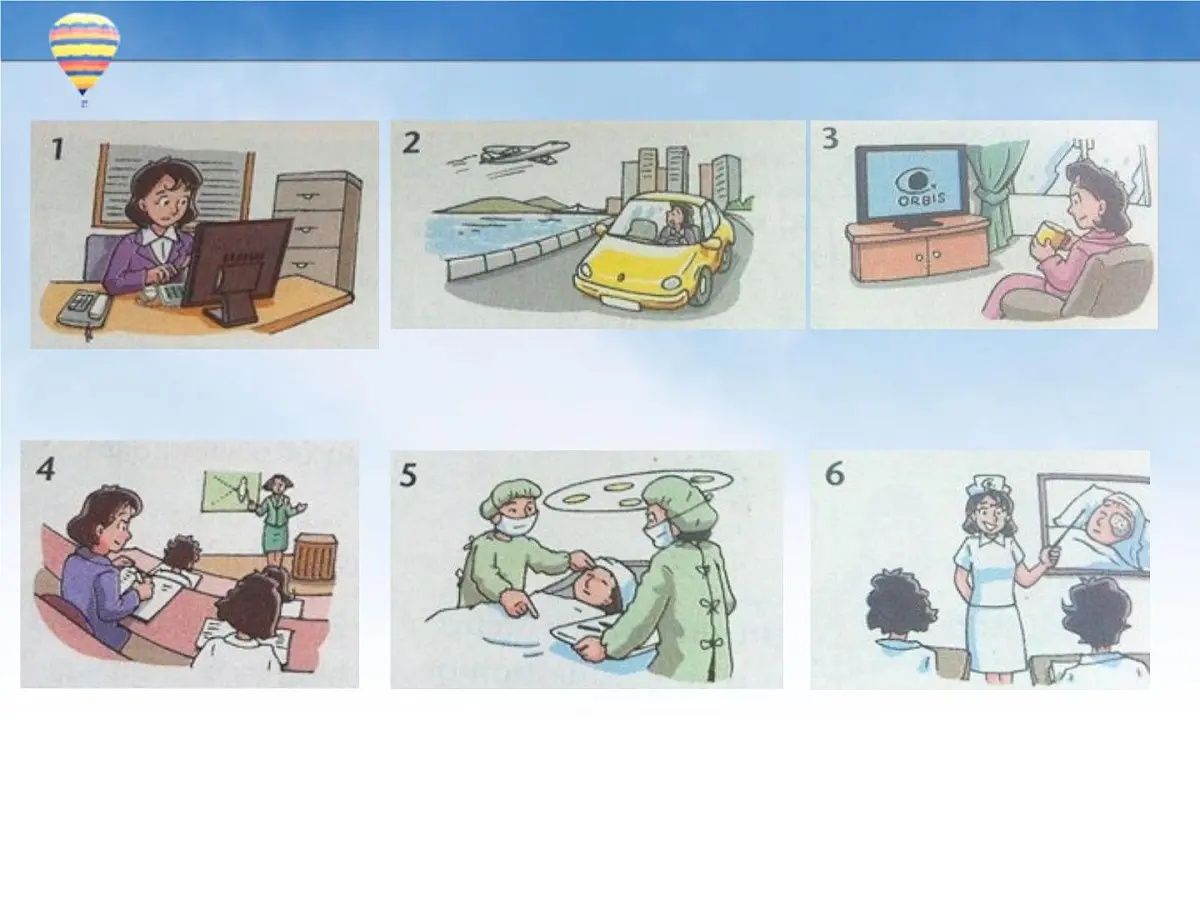 1

2

3

ORBIS

4

5

6