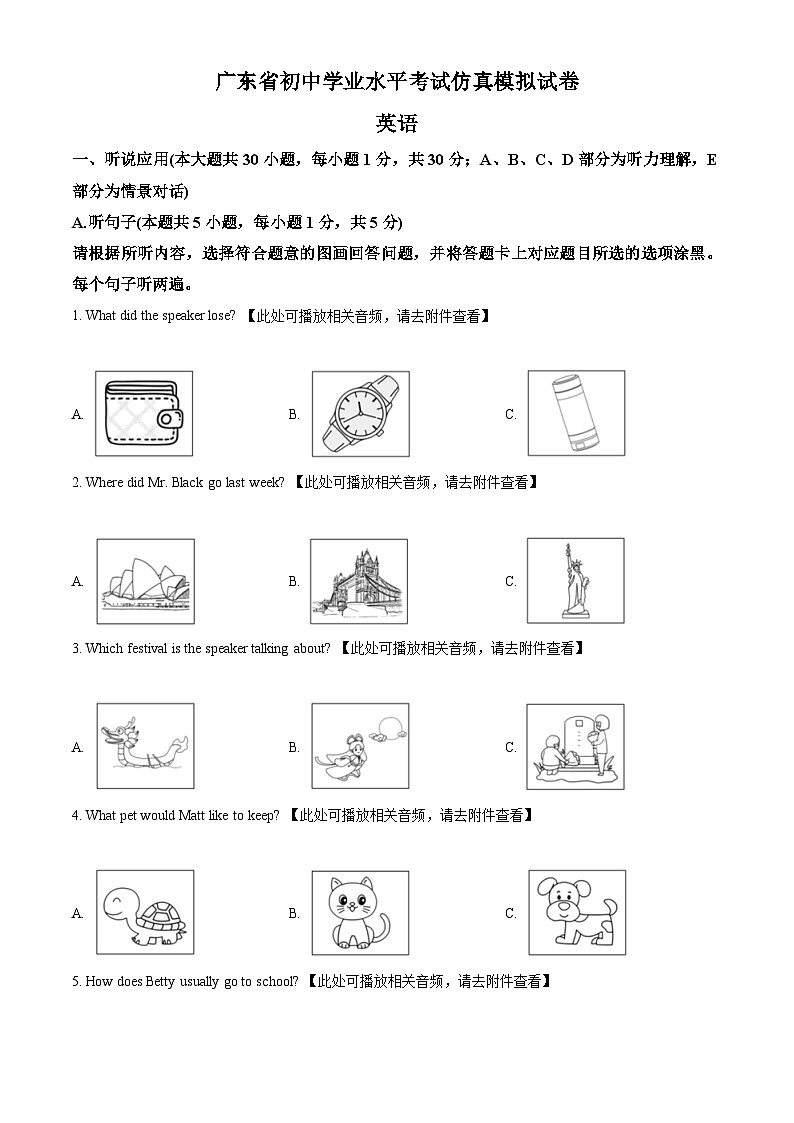 广东省初中学业水平考试仿真模拟试卷

英语

一、听说应用(本大题共 30 小题，每小题 1 分，共 30 分；A、B、C、D 部分为听力理解，E 部分为情景对话)

A.听句子(本题共 5 小题，每小题 1 分，共 5 分)

请根据所听内容，选择符合题意的图画回答问题，并将答题卡上对应题目所选的选项涂黑。每个句子听两遍。

1. What did the speaker lose? 【此处可播放相关音频，请去附件查看】

A.

B.

C.

2. Where did Mr. Black go last week? 【此处可播放相关音频，请去附件查看】

A.

B.

C.

3. Which festival is the speaker talking about? 【此处可播放相关音频，请去附件查看】

A.

B.

C.

4. What pet would Matt like to keep? 【此处可播放相关音频，请去附件查看】

A.

B.

C.

5. How does Betty usually go to school? 【此处可播放相关音频，请去附件查看】