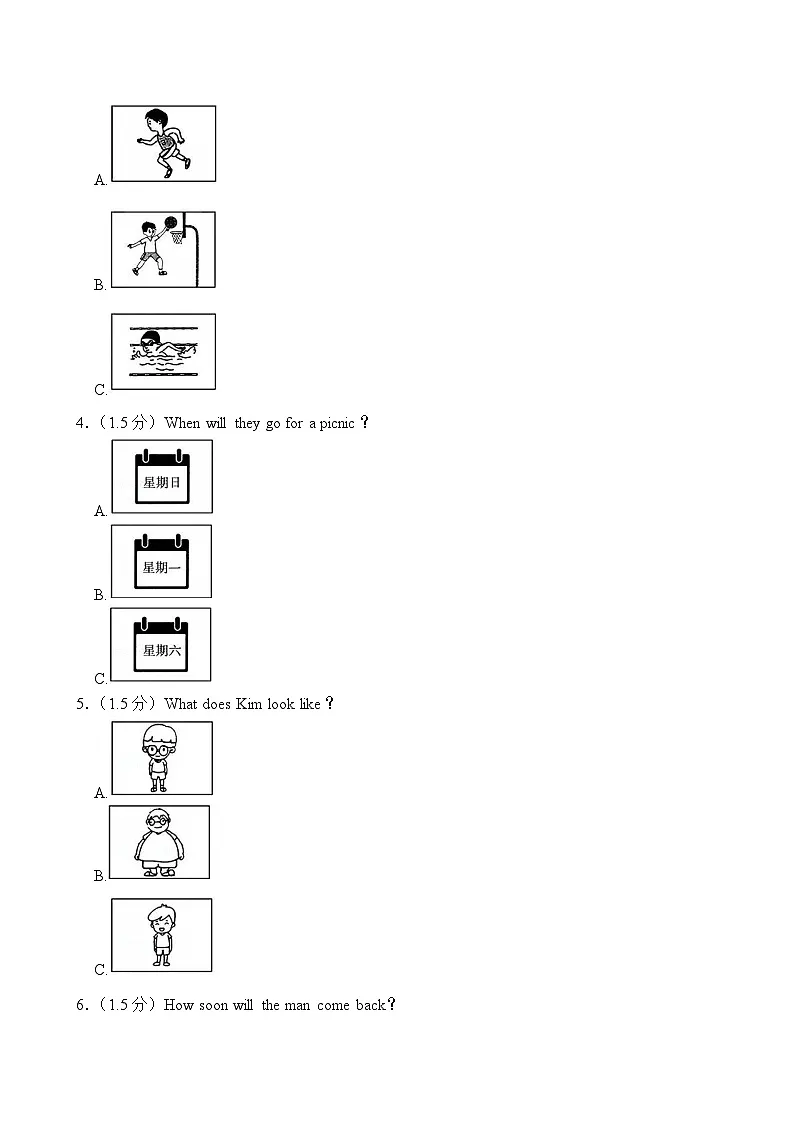 A.

B.

C.

4.（1.5分）When will they go for a picnic？

A. 星期日

B. 星期一

C. 星期六

5.（1.5分）What does Kim look like？

A.

B.

C.

6.（1.5分）How soon will the man come back？