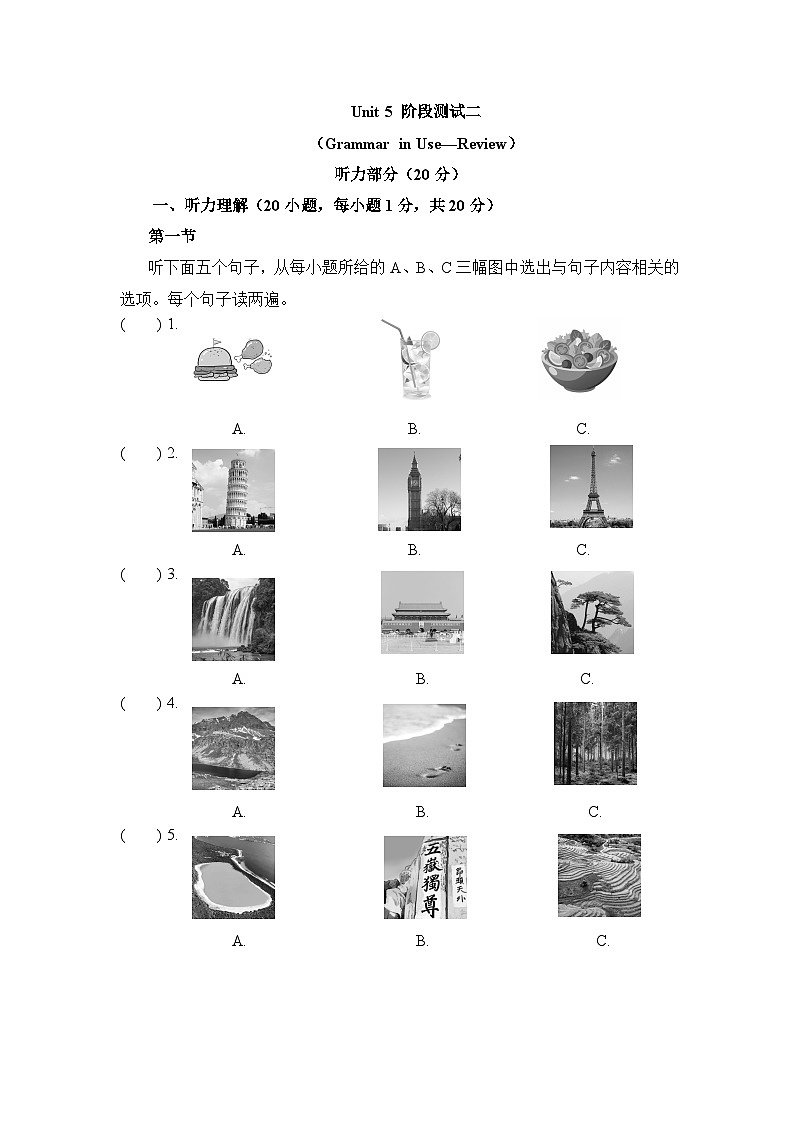 Unit 5 阶段测试二

（Grammar in Use—Review）

听力部分（20 分）

一、听力理解（20 小题，每小题 1 分，共 20 分）

第一节

听下面五个句子，从每小题所给的 A、B、C 三幅图中选出与句子内容相关的选项。每个句子读两遍。

( ) 1.

A. B. C.

( ) 2.

A. B. C.

( ) 3.

A. B. C.

( ) 4.

A. B. C.

( ) 5.

五嶽獨尊

A. B. C.