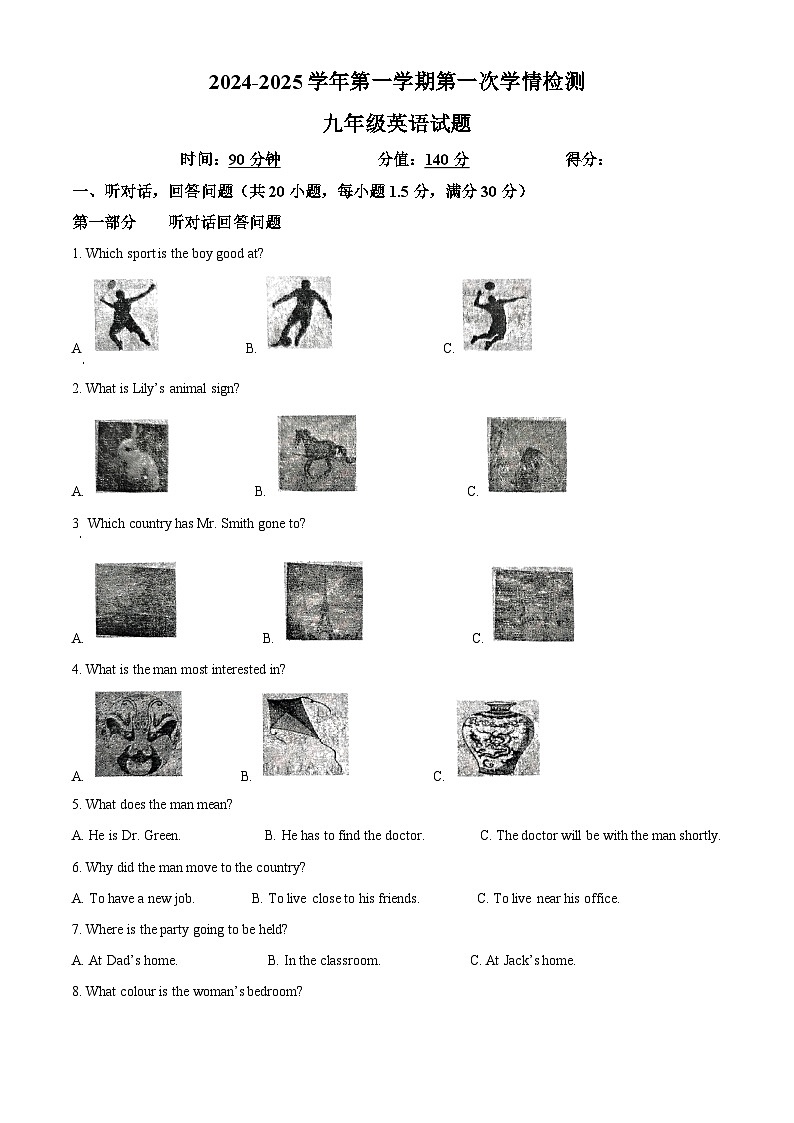 2024-2025 学年第一学期第一次学情检测

九年级英语试题

时间：90 分钟　　分值：140 分　　得分：

一、听对话，回答问题（共 20 小题，每小题 1.5 分，满分 30 分）

第一部分　听对话回答问题

1. Which sport is the boy good at?

A.　　B.　　C.

2. What is Lily's animal sign?

A.　　B.　　C.

3 Which country has Mr. Smith gone to?

A.　　B.　　C.

4. What is the man most interested in?

A.　　B.　　C.

5. What does the man mean?

A. He is Dr. Green.　　B. He has to find the doctor.　　C. The doctor will be with the man shortly.

6. Why did the man move to the country?

A. To have a new job.　　B. To live close to his friends.　　C. To live near his office.

7. Where is the party going to be held?

A. At Dad's home.　　B. In the classroom.　　C. At Jack's home.

8. What colour is the woman's bedroom?