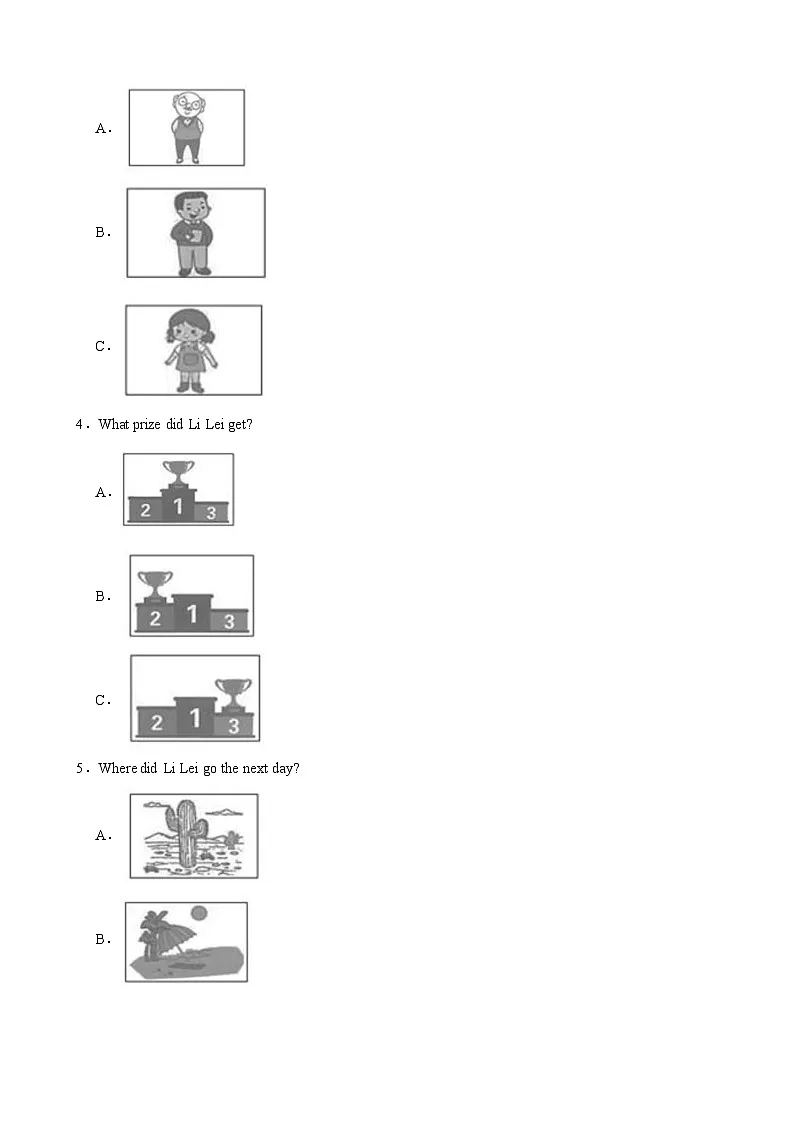 A.

B.

C.

4. What prize did Li Lei get?

A.

2 1 3

B.

2 1 3

C.

2 1 3

5. Where did Li Lei go the next day?

A.

B.