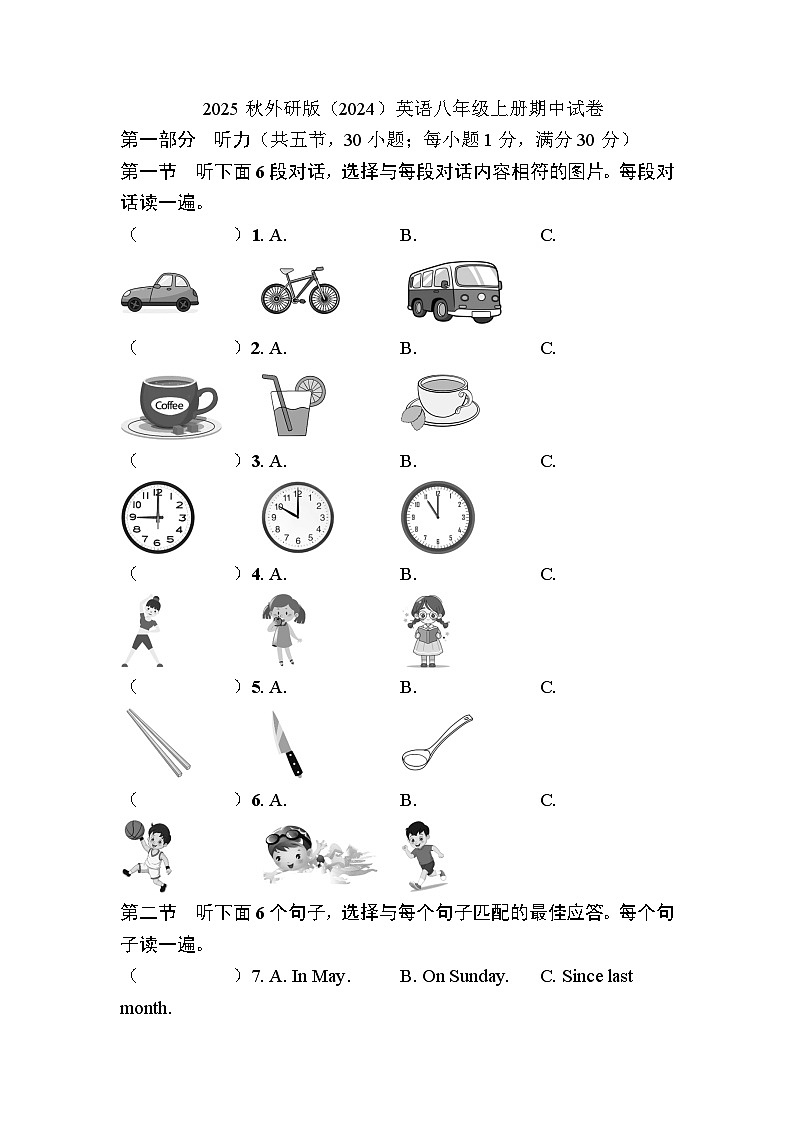 2025 秋外研版（2024）英语八年级上册期中试卷

第一部分　听力（共五节，30 小题；每小题 1 分，满分 30 分）

第一节　听下面 6 段对话，选择与每段对话内容相符的图片。每段对话读一遍。

（　　　）1. A.　　B.　　C.

（　　　）2. A.　　B.　　C.

Coffee

（　　　）3. A.　　B.　　C.

（　　　）4. A.　　B.　　C.

（　　　）5. A.　　B.　　C.

（　　　）6. A.　　B.　　C.

第二节　听下面 6 个句子，选择与每个句子匹配的最佳应答。每个句子读一遍。

（　　　）7. A. In May.　　B. On Sunday.　　C. Since last month.