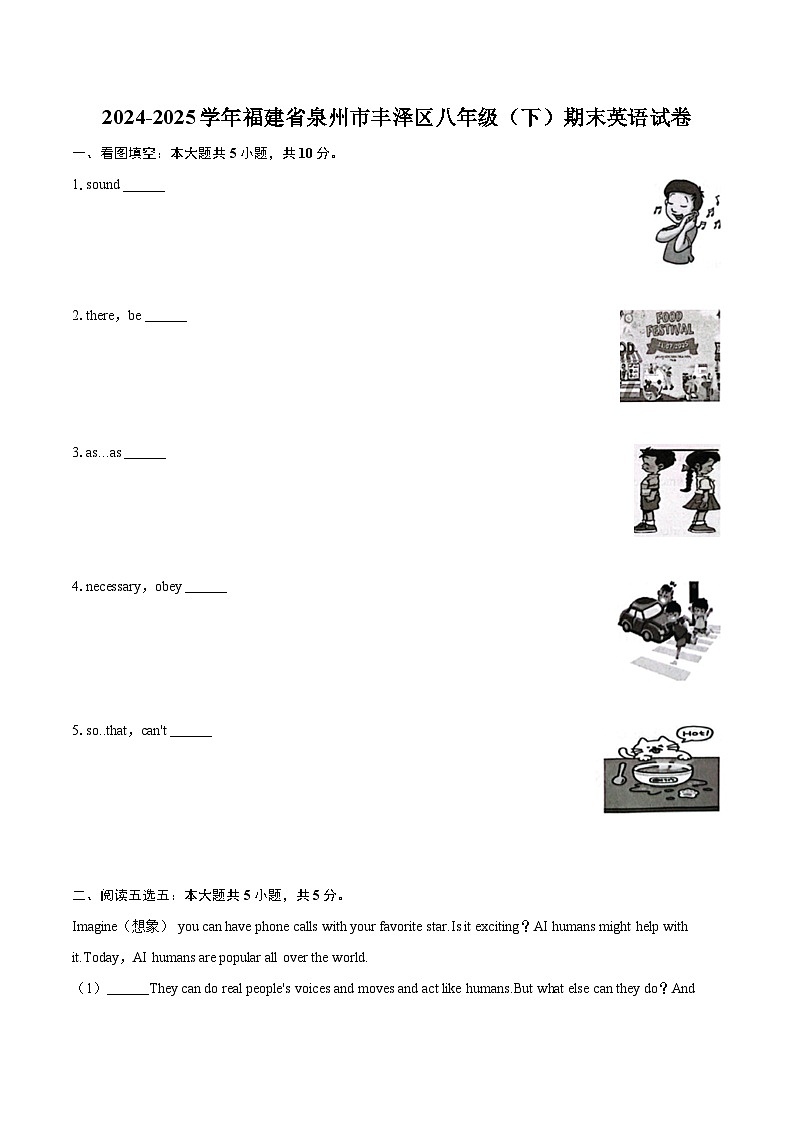 2024-2025学年福建省泉州市丰泽区八年级（下）期末英语试卷

一、看图填空：本大题共5小题，共10分。

1. sound ______

2. there，be ______

FOOD FESTIVAL

3. as...as ______

4. necessary，obey ______

5. so..that，can't ______

Hot!

二、阅读五选五：本大题共5小题，共5分。

Imagine（想象） you can have phone calls with your favorite star.Is it exciting？AI humans might help with it.Today，AI humans are popular all over the world.

（1）______They can do real people's voices and moves and act like humans.But what else can they do？And