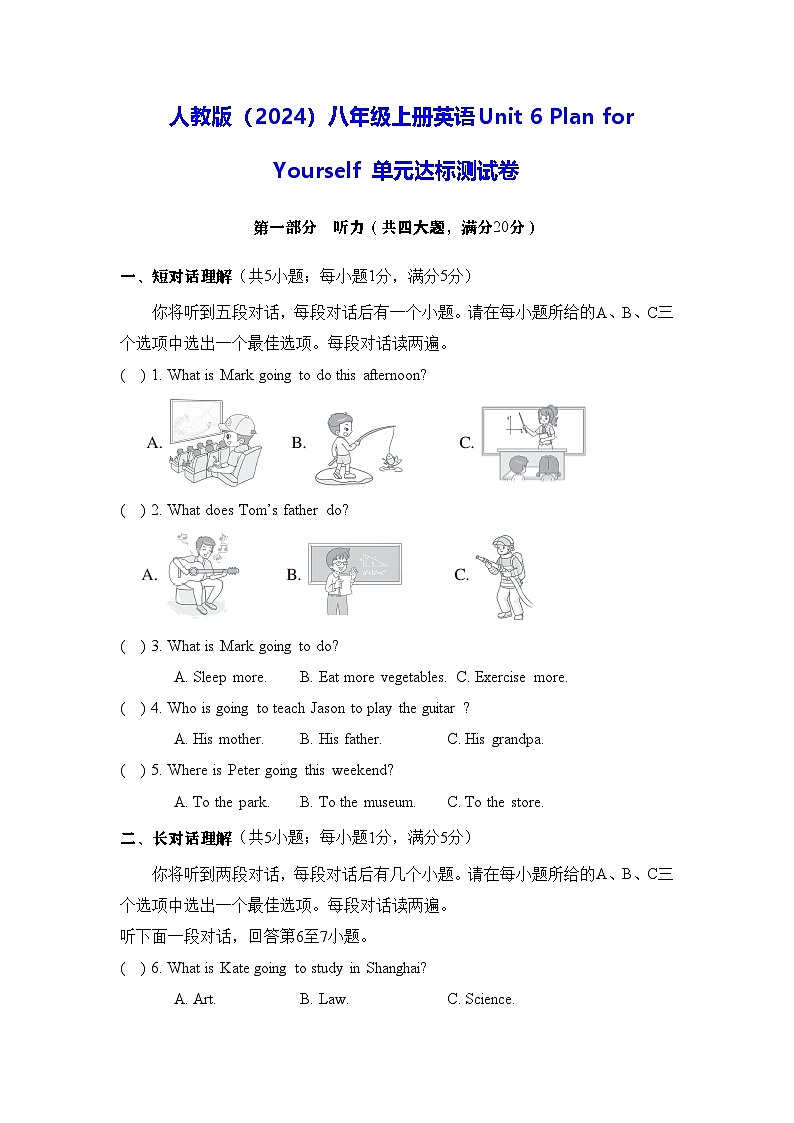 人教版（2024）八年级上册英语Unit 6 Plan for Yourself 单元达标测试卷

第一部分　听力（共四大题，满分20分）

一、短对话理解（共5小题；每小题1分，满分5分）

你将听到五段对话，每段对话后有一个小题。请在每小题所给的A、B、C三个选项中选出一个最佳选项。每段对话读两遍。

(　) 1. What is Mark going to do this afternoon?

A.　B.　C.

(　) 2. What does Tom's father do?

A.　B.　C.

(　) 3. What is Mark going to do?

A. Sleep more.　B. Eat more vegetables.　C. Exercise more.

(　) 4. Who is going to teach Jason to play the guitar ?

A. His mother.　B. His father.　C. His grandpa.

(　) 5. Where is Peter going this weekend?

A. To the park.　B. To the museum.　C. To the store.

二、长对话理解（共5小题；每小题1分，满分5分）

你将听到两段对话，每段对话后有几个小题。请在每小题所给的A、B、C三个选项中选出一个最佳选项。每段对话读两遍。

听下面一段对话，回答第6至7小题。

(　) 6. What is Kate going to study in Shanghai?

A. Art.　B. Law.　C. Science.