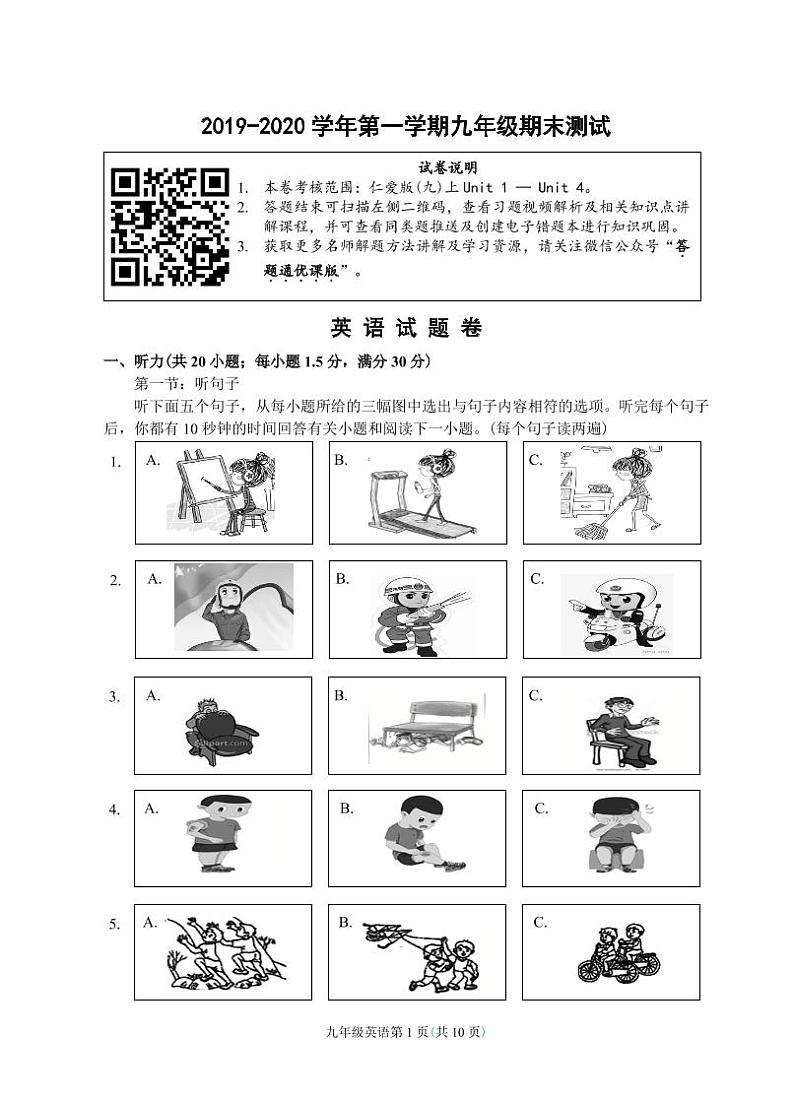 2019-2020 学年第一学期九年级期末测试

试卷说明

1. 本卷考核范围：仁爱版(九)上 Unit 1 — Unit 4。
2. 答题结束可扫描左侧二维码，查看习题视频解析及相关知识点讲解课程，并可查看同类题推送及创建电子错题本进行知识巩固。
3. 获取更多名师解题方法讲解及学习资源，请关注微信公众号“答题通优课版”。

英 语 试 题 卷

一、听力(共 20 小题；每小题 1.5 分，满分 30 分)

第一节：听句子

听下面五个句子，从每小题所给的三幅图中选出与句子内容相符的选项。听完每个句子后，你都有 10 秒钟的时间回答有关小题和阅读下一小题。(每个句子读两遍)

1. A. B. C.

2. A. B. C.

3. A. B. C.

4. A. B. C.

5. A. B. C.

九年级英语第 1 页(共 10 页)