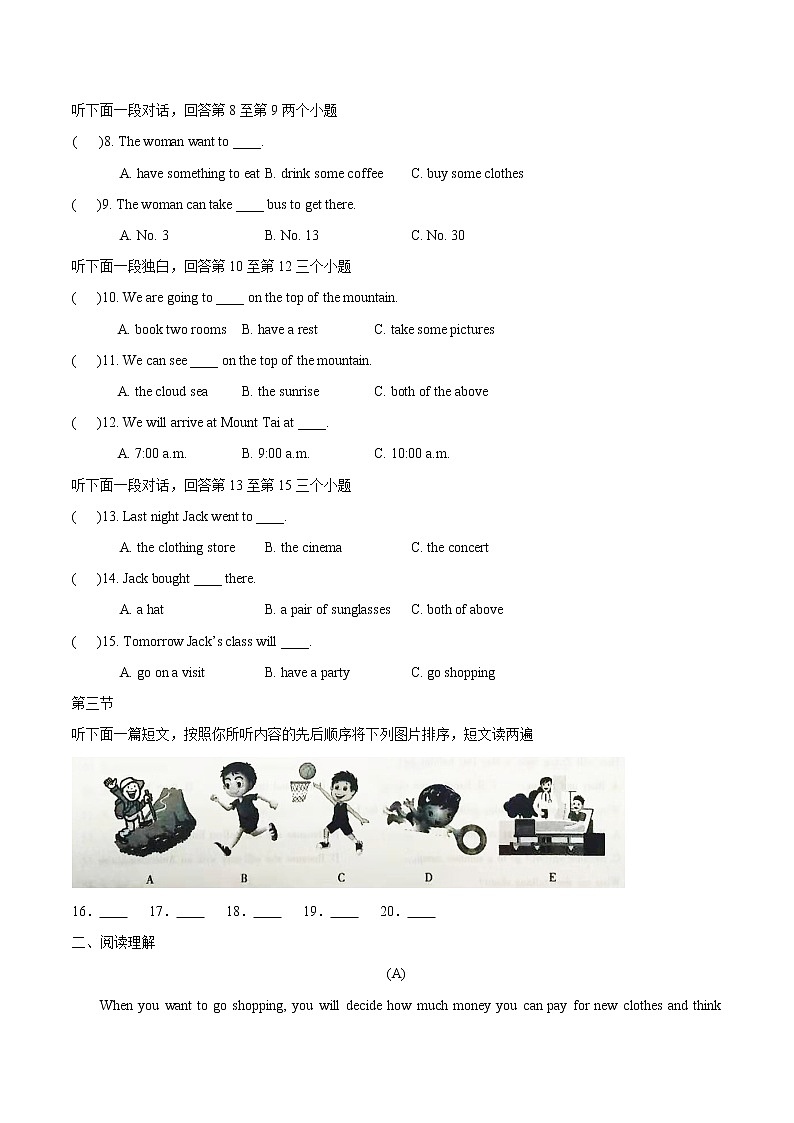 听下面一段对话，回答第 8 至第 9 两个小题

(　　)8. The woman want to ____.

A. have something to eat　B. drink some coffee　　C. buy some clothes

(　　)9. The woman can take ____ bus to get there.

A. No. 3　　　　B. No. 13　　　　C. No. 30

听下面一段独白，回答第 10 至第 12 三个小题

(　　)10. We are going to ____ on the top of the mountain.

A. book two rooms　B. have a rest　　C. take some pictures

(　　)11. We can see ____ on the top of the mountain.

A. the cloud sea　　B. the sunrise　　C. both of the above

(　　)12. We will arrive at Mount Tai at ____.

A. 7:00 a.m.　　B. 9:00 a.m.　　C. 10:00 a.m.

听下面一段对话，回答第 13 至第 15 三个小题

(　　)13. Last night Jack went to ____.

A. the clothing store　　B. the cinema　　C. the concert

(　　)14. Jack bought ____ there.

A. a hat　　B. a pair of sunglasses　　C. both of above

(　　)15. Tomorrow Jack's class will ____.

A. go on a visit　　B. have a party　　C. go shopping

第三节

听下面一篇短文，按照你所听内容的先后顺序将下列图片排序，短文读两遍

A　　B　　C　　D　　E

16. ____　17. ____　18. ____　19. ____　20. ____

二、阅读理解

(A)

When you want to go shopping, you will decide how much money you can pay for new clothes and think