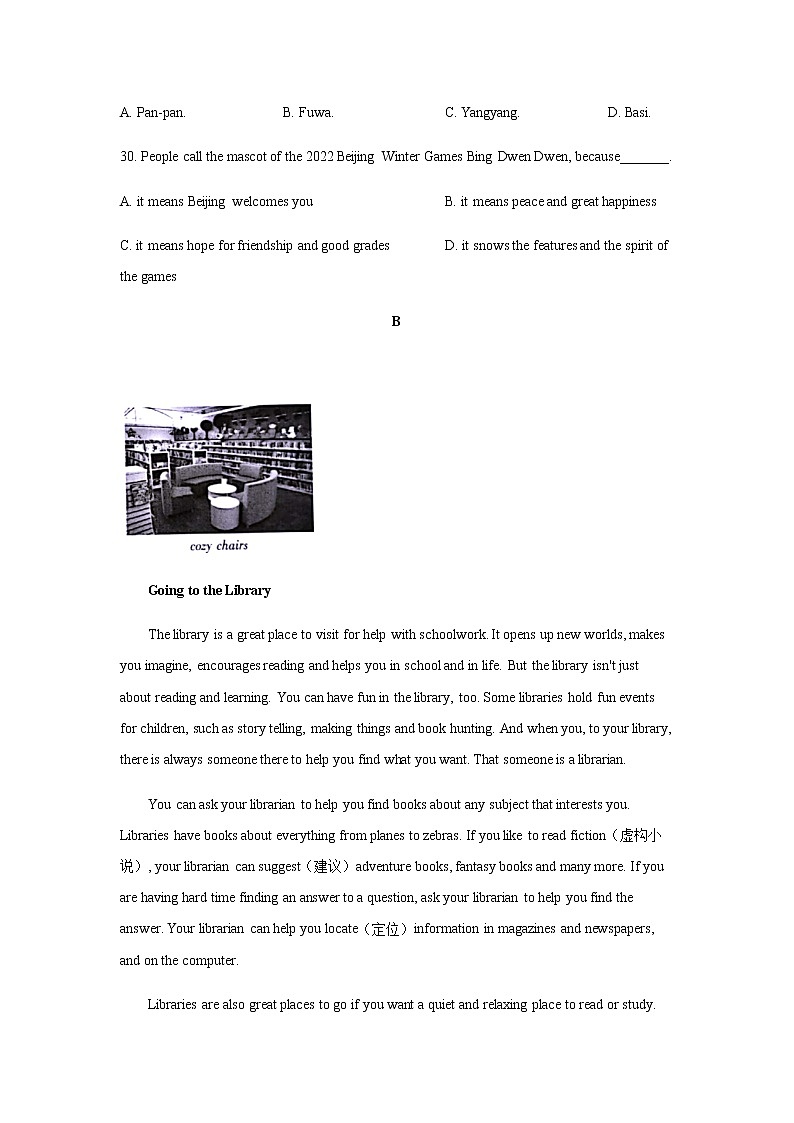 A. Pan-pan.	B. Fuwa.	C. Yangyang.	D. Basi.

30. People call the mascot of the 2022 Beijing Winter Games Bing Dwen Dwen, because________.

A. it means Beijing welcomes you	B. it means peace and great happiness

C. it means hope for friendship and good grades	D. it snows the features and the spirit of the games

B

cozy chairs

Going to the Library

The library is a great place to visit for help with schoolwork. It opens up new worlds, makes you imagine, encourages reading and helps you in school and in life. But the library isn't just about reading and learning. You can have fun in the library, too. Some libraries hold fun events for children, such as story telling, making things and book hunting. And when you, to your library, there is always someone there to help you find what you want. That someone is a librarian.

You can ask your librarian to help you find books about any subject that interests you. Libraries have books about everything from planes to zebras. If you like to read fiction（虚构小说）, your librarian can suggest（建议）adventure books, fantasy books and many more. If you are having hard time finding an answer to a question, ask your librarian to help you find the answer. Your librarian can help you locate（定位）information in magazines and newspapers, and on the computer.

Libraries are also great places to go if you want a quiet and relaxing place to read or study.