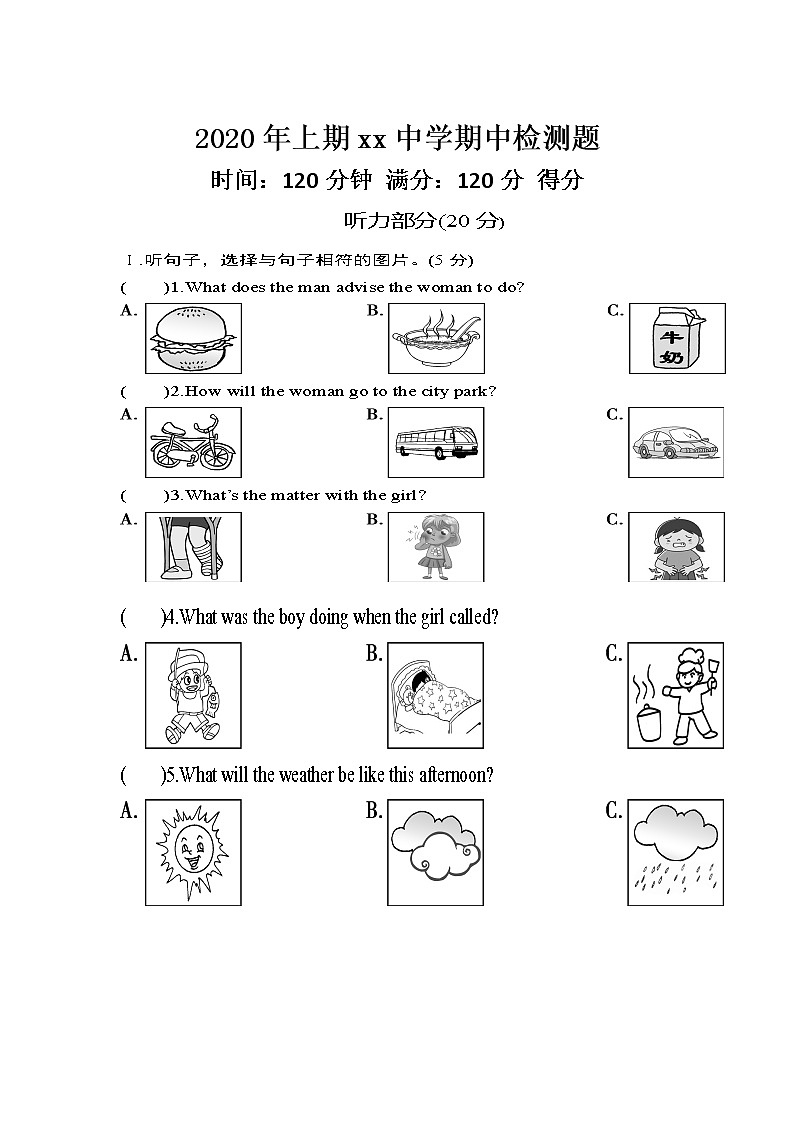 2020 年上期 xx 中学期中检测题

时间：120 分钟 满分：120 分 得分

听力部分(20 分)

Ⅰ.听句子，选择与句子相符的图片。(5 分)

(　　)1.What does the man advise the woman to do?

A.　　B.　　C. 牛奶

(　　)2.How will the woman go to the city park?

A.　　B.　　C.

(　　)3.What's the matter with the girl?

A.　　B.　　C.

(　　)4.What was the boy doing when the girl called?

A.　　B.　　C.

(　　)5.What will the weather be like this afternoon?

A.　　B.　　C.