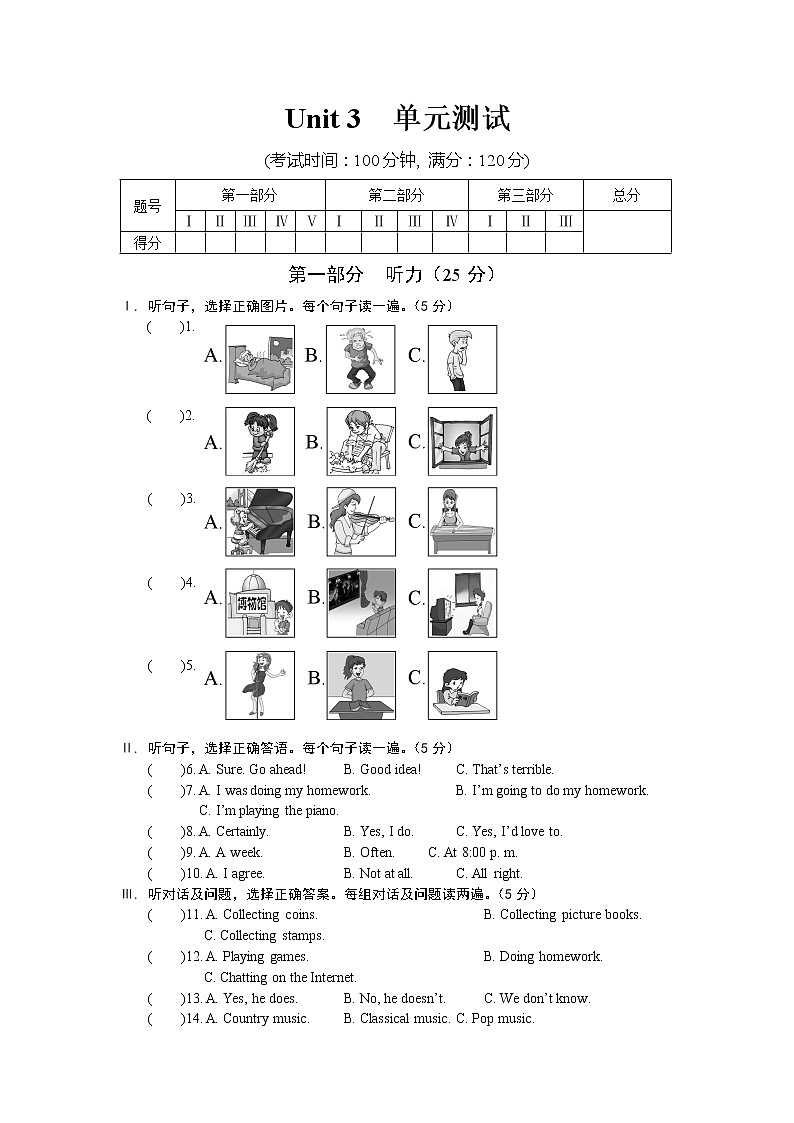 Unit 3 单元测试

(考试时间：100分钟, 满分：120分)

| 题号 | 第一部分 | | | | | 第二部分 | | | | 第三部分 | | | 总分 |
|---|---|---|---|---|---|---|---|---|---|---|---|---|---|
| | Ⅰ | Ⅱ | Ⅲ | Ⅳ | Ⅴ | Ⅰ | Ⅱ | Ⅲ | Ⅳ | Ⅰ | Ⅱ | Ⅲ | |
| 得分 | | | | | | | | | | | | | |

第一部分 听力（25 分）

Ⅰ. 听句子，选择正确图片。每个句子读一遍。(5 分)

( )1. A. B. C.

( )2. A. B. C.

( )3. A. B. C.

( )4. A. 博物馆 B. C.

( )5. A. B. C.

Ⅱ. 听句子，选择正确答语。每个句子读一遍。(5 分)

( )6. A. Sure. Go ahead! B. Good idea! C. That's terrible.

( )7. A. I was doing my homework. B. I'm going to do my homework. C. I'm playing the piano.

( )8. A. Certainly. B. Yes, I do. C. Yes, I'd love to.

( )9. A. A week. B. Often. C. At 8:00 p. m.

( )10. A. I agree. B. Not at all. C. All right.

Ⅲ. 听对话及问题，选择正确答案。每组对话及问题读两遍。(5 分)

( )11. A. Collecting coins. B. Collecting picture books. C. Collecting stamps.

( )12. A. Playing games. B. Doing homework. C. Chatting on the Internet.

( )13. A. Yes, he does. B. No, he doesn't. C. We don't know.

( )14. A. Country music. B. Classical music. C. Pop music.