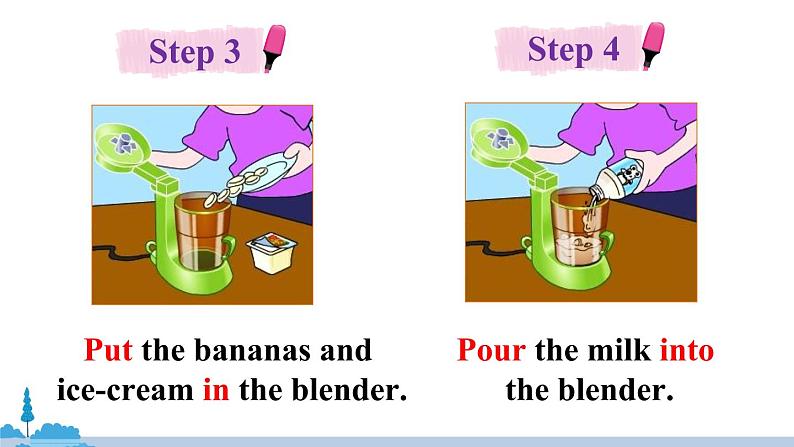 Step 3

Put the bananas and ice-cream in the blender.

Step 4

Pour the milk into the blender.