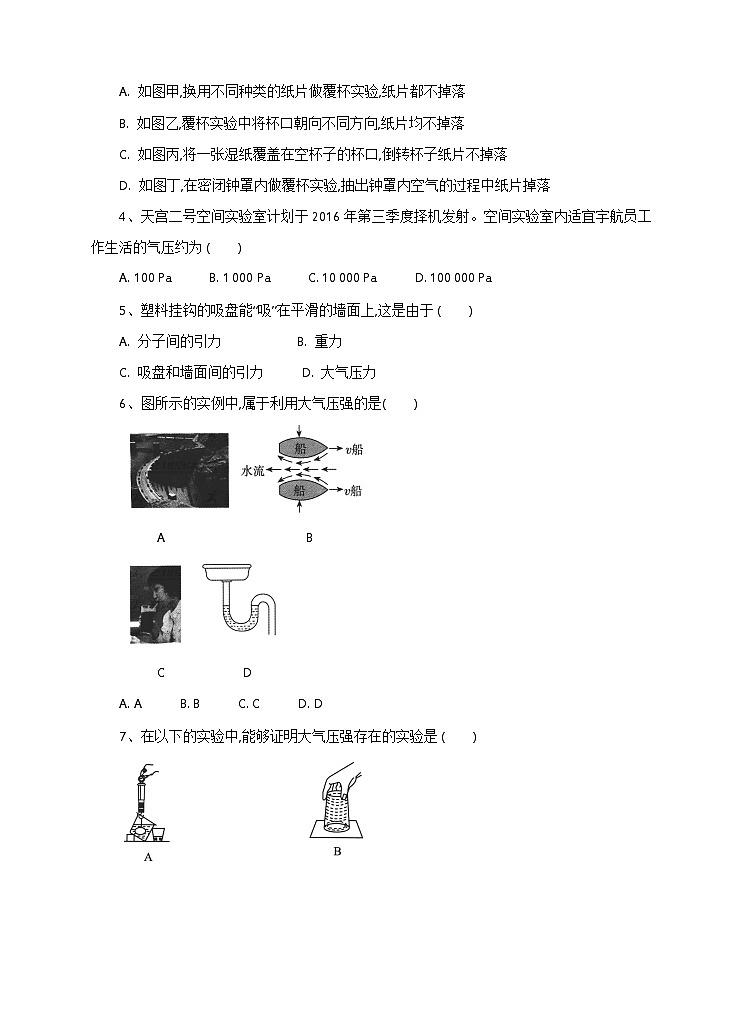 A. 如图甲,换用不同种类的纸片做覆杯实验,纸片都不掉落

B. 如图乙,覆杯实验中将杯口朝向不同方向,纸片均不掉落

C. 如图丙,将一张湿纸覆盖在空杯子的杯口,倒转杯子纸片不掉落

D. 如图丁,在密闭钟罩内做覆杯实验,抽出钟罩内空气的过程中纸片掉落

4、天宫二号空间实验室计划于 2016 年第三季度择机发射。空间实验室内适宜宇航员工作生活的气压约为 (　　)

A. 100 Pa　　B. 1 000 Pa　　C. 10 000 Pa　　D. 100 000 Pa

5、塑料挂钩的吸盘能“吸”在平滑的墙面上,这是由于 (　　)

A. 分子间的引力　　B. 重力

C. 吸盘和墙面间的引力　　D. 大气压力

6、图所示的实例中,属于利用大气压强的是(　　)

船　$v$船
水流
船　$v$船

A　　B

C　　D

A. A　　B. B　　C. C　　D. D

7、在以下的实验中,能够证明大气压强存在的实验是 (　　)

A　　B