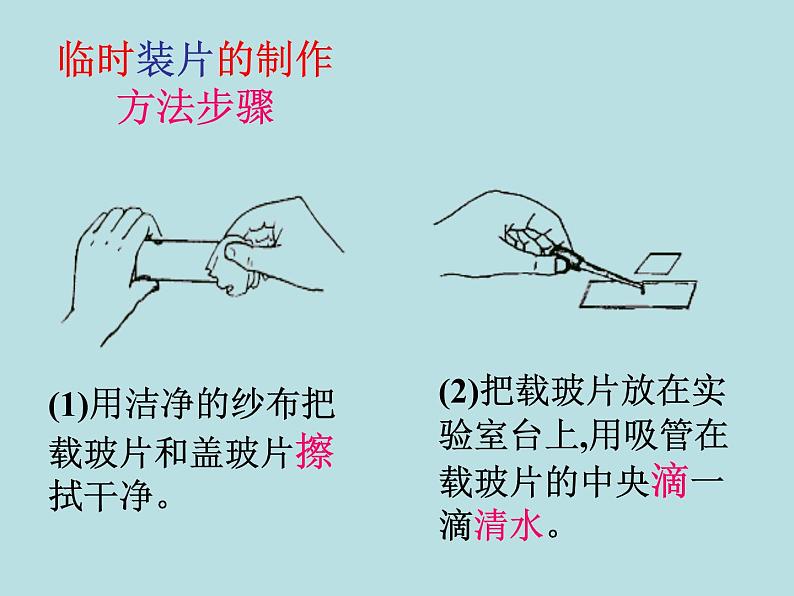 临时装片的制作
方法步骤

(1)用洁净的纱布把载玻片和盖玻片擦拭干净。

(2)把载玻片放在实验室台上,用吸管在载玻片的中央滴一滴清水。