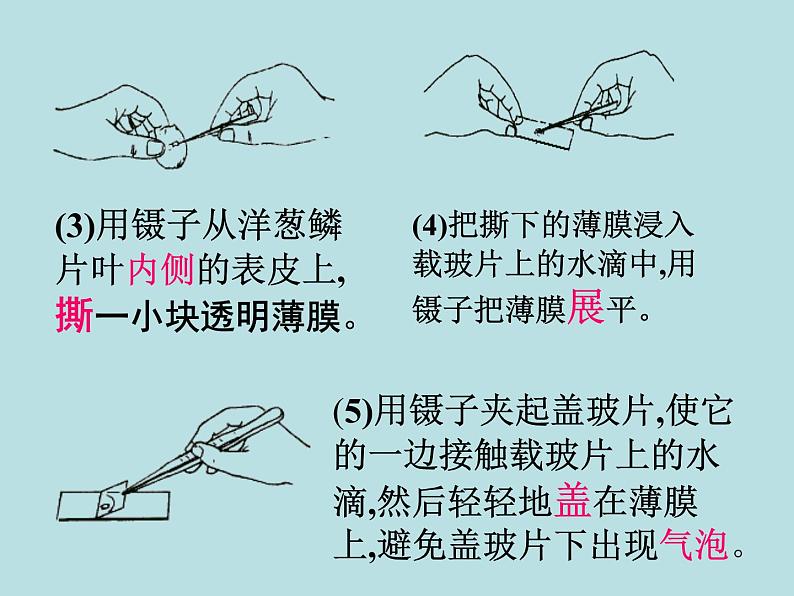 (3)用镊子从洋葱鳞片叶内侧的表皮上,撕一小块透明薄膜。

(4)把撕下的薄膜浸入载玻片上的水滴中,用镊子把薄膜展平。

(5)用镊子夹起盖玻片,使它的一边接触载玻片上的水滴,然后轻轻地盖在薄膜上,避免盖玻片下出现气泡。