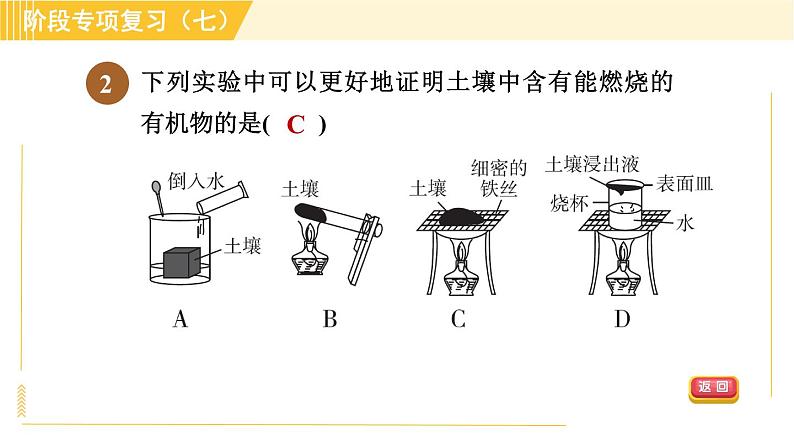 阶段专项复习（七）

2 下列实验中可以更好地证明土壤中含有能燃烧的有机物的是( C )

倒入水
土壤
A

土壤
B

土壤
细密的铁丝
C

土壤浸出液
表面皿
烧杯
水
D

返回