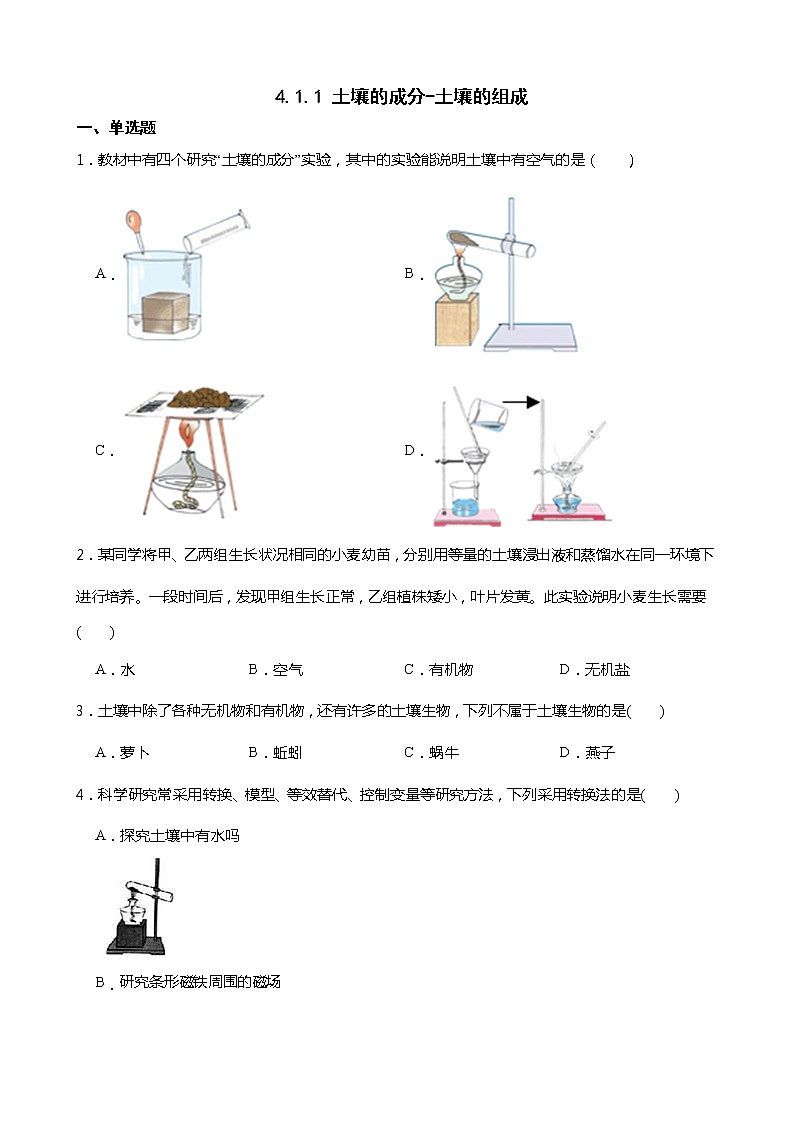 4.1.1 土壤的成分-土壤的组成

一、单选题

1．教材中有四个研究“土壤的成分”实验，其中的实验能说明土壤中有空气的是（　　）

A．

B．

C．

D．

2．某同学将甲、乙两组生长状况相同的小麦幼苗，分别用等量的土壤浸出液和蒸馏水在同一环境下进行培养。一段时间后，发现甲组生长正常，乙组植株矮小，叶片发黄。此实验说明小麦生长需要（　　）

A．水　　B．空气　　C．有机物　　D．无机盐

3．土壤中除了各种无机物和有机物，还有许多的土壤生物，下列不属于土壤生物的是(　　)

A．萝卜　　B．蚯蚓　　C．蜗牛　　D．燕子

4．科学研究常采用转换、模型、等效替代、控制变量等研究方法，下列采用转换法的是(　　)

A．探究土壤中有水吗

B．研究条形磁铁周围的磁场