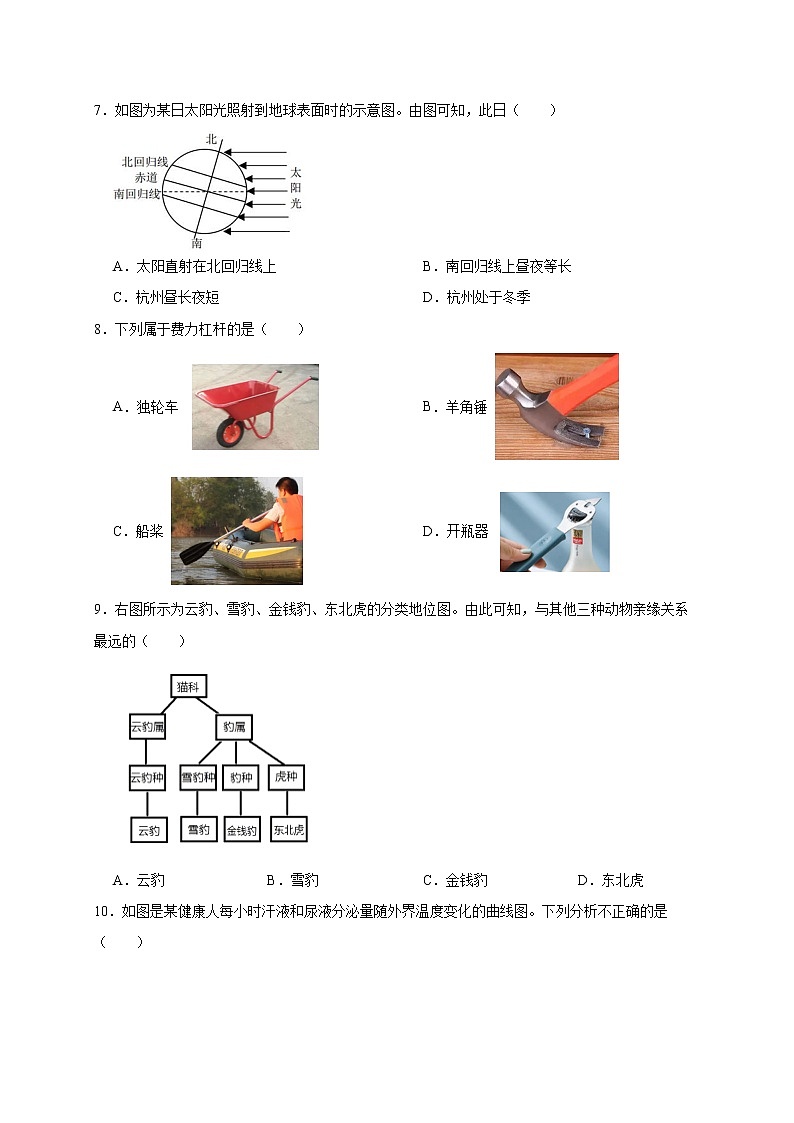 7．如图为某日太阳光照射到地球表面时的示意图。由图可知，此日（　　）

北
北回归线
赤道
南回归线
南
太阳光

A．太阳直射在北回归线上
B．南回归线上昼夜等长
C．杭州昼长夜短
D．杭州处于冬季

8．下列属于费力杠杆的是（　　）

A．独轮车
B．羊角锤
C．船桨
D．开瓶器

9．右图所示为云豹、雪豹、金钱豹、东北虎的分类地位图。由此可知，与其他三种动物亲缘关系最远的（　　）

猫科
云豹属
豹属
云豹种
雪豹种
豹种
虎种
云豹
雪豹
金钱豹
东北虎

A．云豹
B．雪豹
C．金钱豹
D．东北虎

10．如图是某健康人每小时汗液和尿液分泌量随外界温度变化的曲线图。下列分析不正确的是（　　）