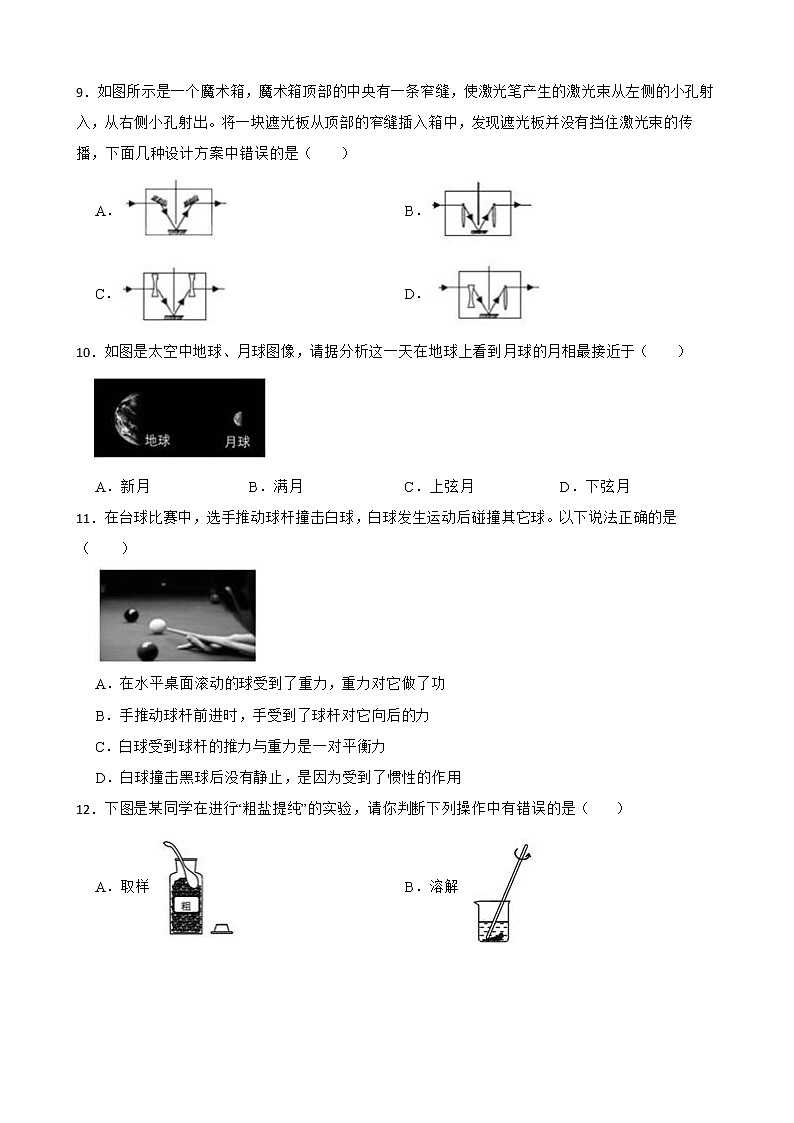 9．如图所示是一个魔术箱，魔术箱顶部的中央有一条窄缝，使激光笔产生的激光束从左侧的小孔射入，从右侧小孔射出。将一块遮光板从顶部的窄缝插入箱中，发现遮光板并没有挡住激光束的传播，下面几种设计方案中错误的是（　　）

A．

B．

C．

D．

10．如图是太空中地球、月球图像，请据分析这一天在地球上看到月球的月相最接近于（　　）

地球　月球

A．新月　　B．满月　　C．上弦月　　D．下弦月

11．在台球比赛中，选手推动球杆撞击白球，白球发生运动后碰撞其它球。以下说法正确的是（　　）

A．在水平桌面滚动的球受到了重力，重力对它做了功

B．手推动球杆前进时，手受到了球杆对它向后的力

C．白球受到球杆的推力与重力是一对平衡力

D．白球撞击黑球后没有静止，是因为受到了惯性的作用

12．下图是某同学在进行“粗盐提纯”的实验，请你判断下列操作中有错误的是（　　）

A．取样　粗

B．溶解