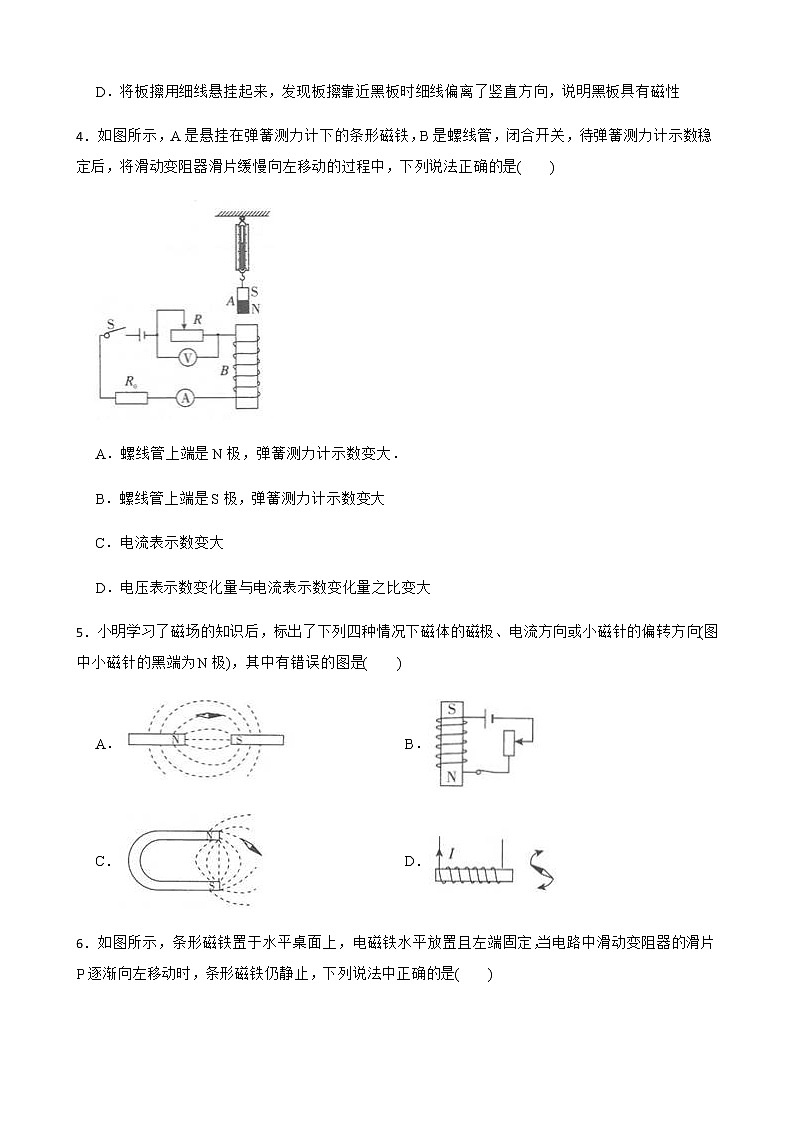 D．将板擦用细线悬挂起来，发现板擦靠近黑板时细线偏离了竖直方向，说明黑板具有磁性

4．如图所示，A是悬挂在弹簧测力计下的条形磁铁，B是螺线管，闭合开关，待弹簧测力计示数稳定后，将滑动变阻器滑片缓慢向左移动的过程中，下列说法正确的是(　　)

S
A
S
N
S
R
V
B
$R_0$
A

A．螺线管上端是N极，弹簧测力计示数变大．

B．螺线管上端是S极，弹簧测力计示数变大

C．电流表示数变大

D．电压表示数变化量与电流表示数变化量之比变大

5．小明学习了磁场的知识后，标出了下列四种情况下磁体的磁极、电流方向或小磁针的偏转方向(图中小磁针的黑端为N极)，其中有错误的图是(　　)

A．
N
S

B．
S
N

C．
N
S

D．
I

6．如图所示，条形磁铁置于水平桌面上，电磁铁水平放置且左端固定，当电路中滑动变阻器的滑片P逐渐向左移动时，条形磁铁仍静止，下列说法中正确的是(　　)