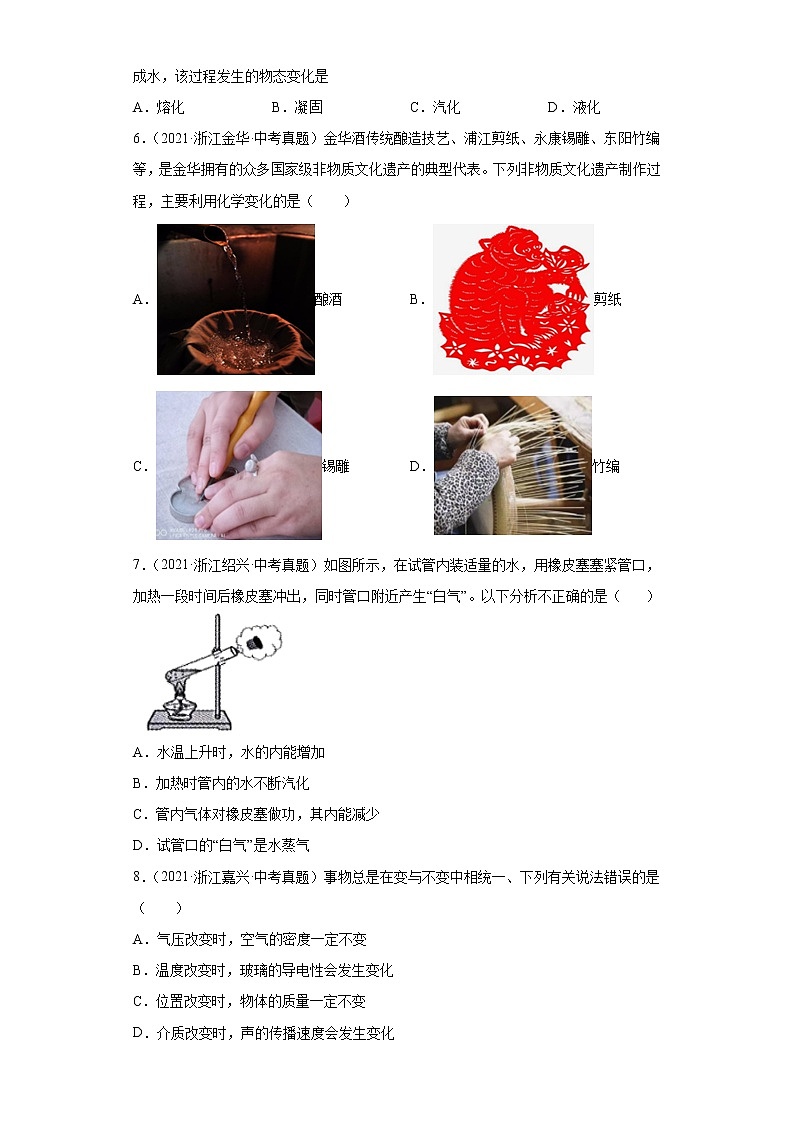 成水，该过程发生的物态变化是

A．熔化　　B．凝固　　C．汽化　　D．液化

6．（2021·浙江金华·中考真题）金华酒传统酿造技艺、浦江剪纸、永康锡雕、东阳竹编等，是金华拥有的众多国家级非物质文化遗产的典型代表。下列非物质文化遗产制作过程，主要利用化学变化的是（　　）

A．酿酒　　B．剪纸

C．锡雕　　D．竹编

7．（2021·浙江绍兴·中考真题）如图所示，在试管内装适量的水，用橡皮塞塞紧管口，加热一段时间后橡皮塞冲出，同时管口附近产生“白气”。以下分析不正确的是（　　）

A．水温上升时，水的内能增加

B．加热时管内的水不断汽化

C．管内气体对橡皮塞做功，其内能减少

D．试管口的“白气”是水蒸气

8．（2021·浙江嘉兴·中考真题）事物总是在变与不变中相统一、下列有关说法错误的是（　　）

A．气压改变时，空气的密度一定不变

B．温度改变时，玻璃的导电性会发生变化

C．位置改变时，物体的质量一定不变

D．介质改变时，声的传播速度会发生变化