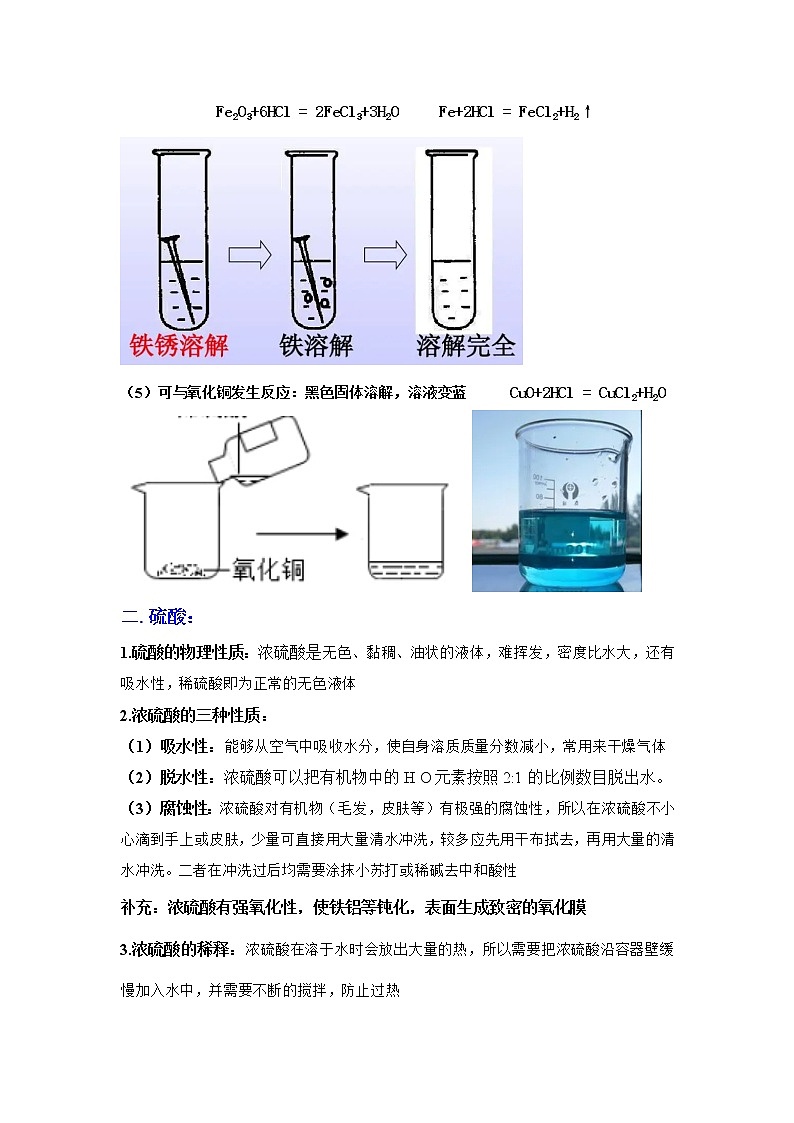 $Fe_2O_3+6HCl = 2FeCl_3+3H_2O$　　$Fe+2HCl = FeCl_2+H_2\uparrow$

铁锈溶解　铁溶解　溶解完全

（5）可与氧化铜发生反应：黑色固体溶解，溶液变蓝　　$CuO+2HCl = CuCl_2+H_2O$

氧化铜

二. 硫酸：

1.硫酸的物理性质：浓硫酸是无色、黏稠、油状的液体，难挥发，密度比水大，还有吸水性，稀硫酸即为正常的无色液体

2.浓硫酸的三种性质：

（1）吸水性：能够从空气中吸收水分，使自身溶质质量分数减小，常用来干燥气体

（2）脱水性：浓硫酸可以把有机物中的 H O元素按照 2:1 的比例数目脱出水。

（3）腐蚀性：浓硫酸对有机物（毛发，皮肤等）有极强的腐蚀性，所以在浓硫酸不小心滴到手上或皮肤，少量可直接用大量清水冲洗，较多应先用干布拭去，再用大量的清水冲洗。二者在冲洗过后均需要涂抹小苏打或稀碱去中和酸性

补充：浓硫酸有强氧化性，使铁铝等钝化，表面生成致密的氧化膜

3.浓硫酸的稀释：浓硫酸在溶于水时会放出大量的热，所以需要把浓硫酸沿容器壁缓慢加入水中，并需要不断的搅拌，防止过热