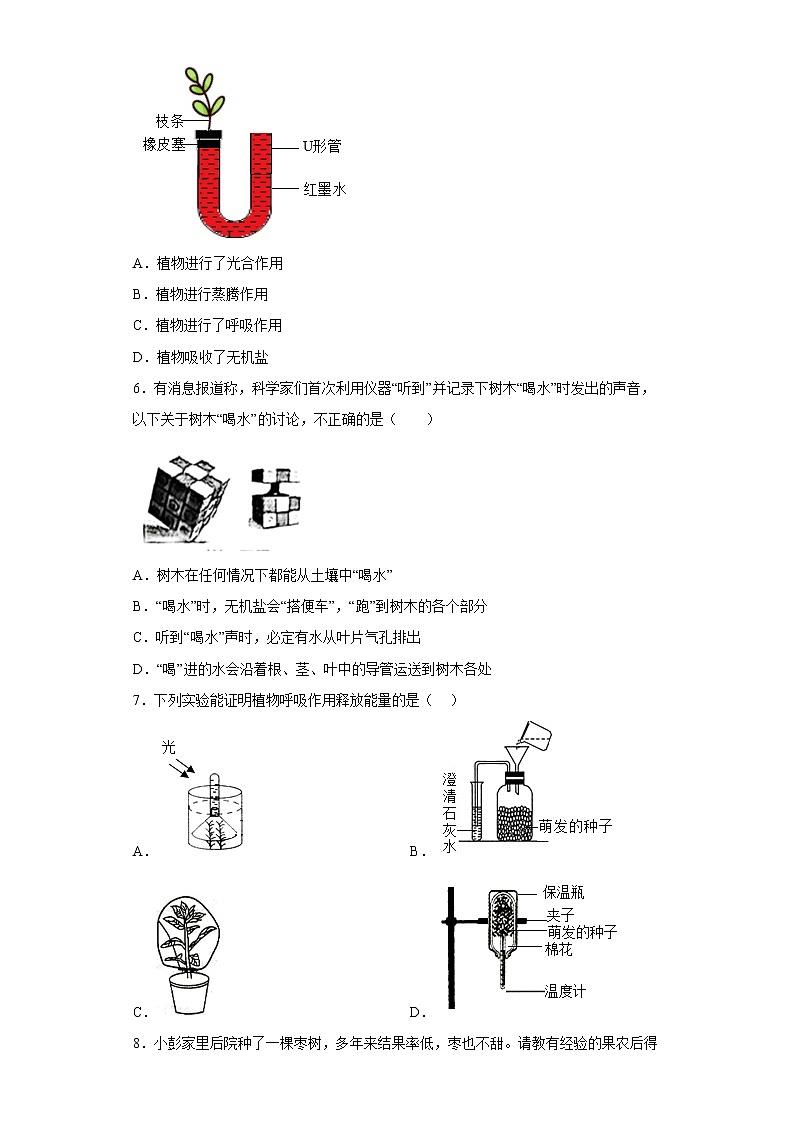 枝条
橡皮塞
U形管
红墨水

A．植物进行了光合作用

B．植物进行蒸腾作用

C．植物进行了呼吸作用

D．植物吸收了无机盐

6．有消息报道称，科学家们首次利用仪器“听到”并记录下树木“喝水”时发出的声音，以下关于树木“喝水”的讨论，不正确的是（　　）

A．树木在任何情况下都能从土壤中“喝水”

B．“喝水”时，无机盐会“搭便车”，“跑”到树木的各个部分

C．听到“喝水”声时，必定有水从叶片气孔排出

D．“喝”进的水会沿着根、茎、叶中的导管运送到树木各处

7．下列实验能证明植物呼吸作用释放能量的是（　　）

光

A．

澄清石灰水

萌发的种子

B．

C．

保温瓶
夹子
萌发的种子
棉花
温度计

D．

8．小彭家里后院种了一棵枣树，多年来结果率低，枣也不甜。请教有经验的果农后得