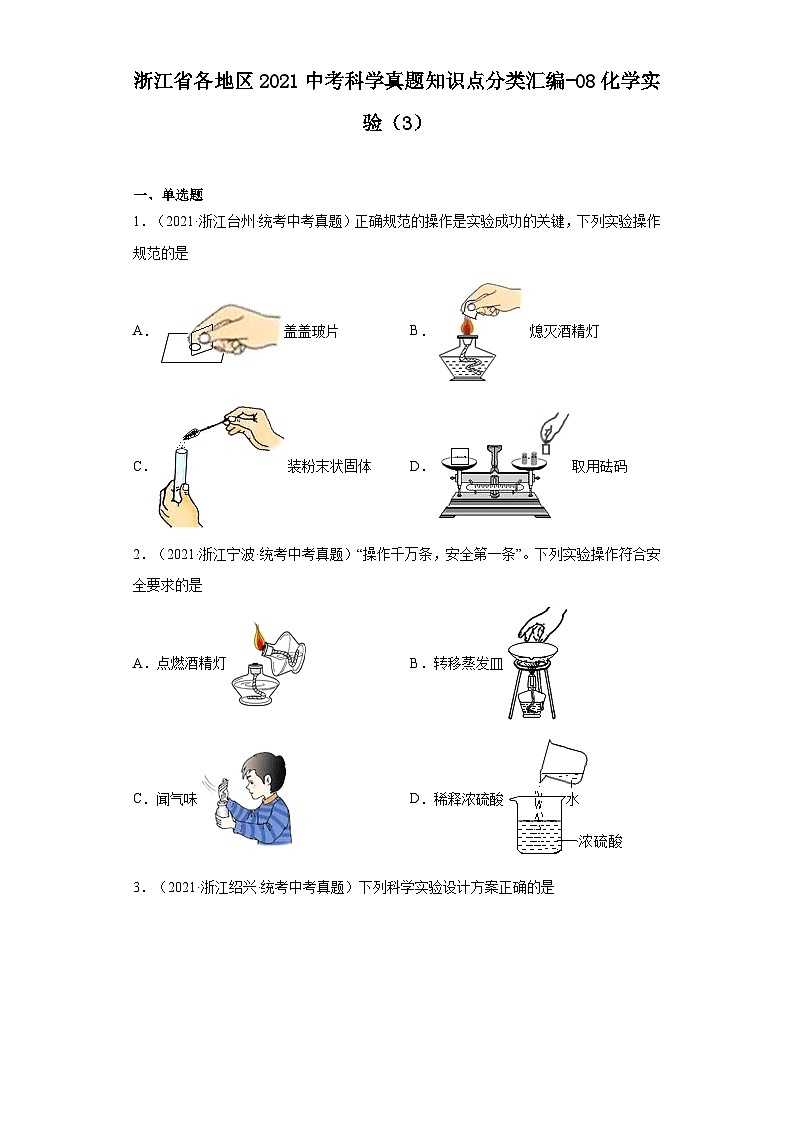 浙江省各地区2021中考科学真题知识点分类汇编-08化学实验（3）

一、单选题

1．（2021·浙江台州·统考中考真题）正确规范的操作是实验成功的关键，下列实验操作规范的是

A． 盖盖玻片

B． 熄灭酒精灯

C． 装粉末状固体

D． 取用砝码

2．（2021·浙江宁波·统考中考真题）“操作千万条，安全第一条”。下列实验操作符合安全要求的是

A．点燃酒精灯

B．转移蒸发皿

C．闻气味

D．稀释浓硫酸 水 浓硫酸

3．（2021·浙江绍兴·统考中考真题）下列科学实验设计方案正确的是