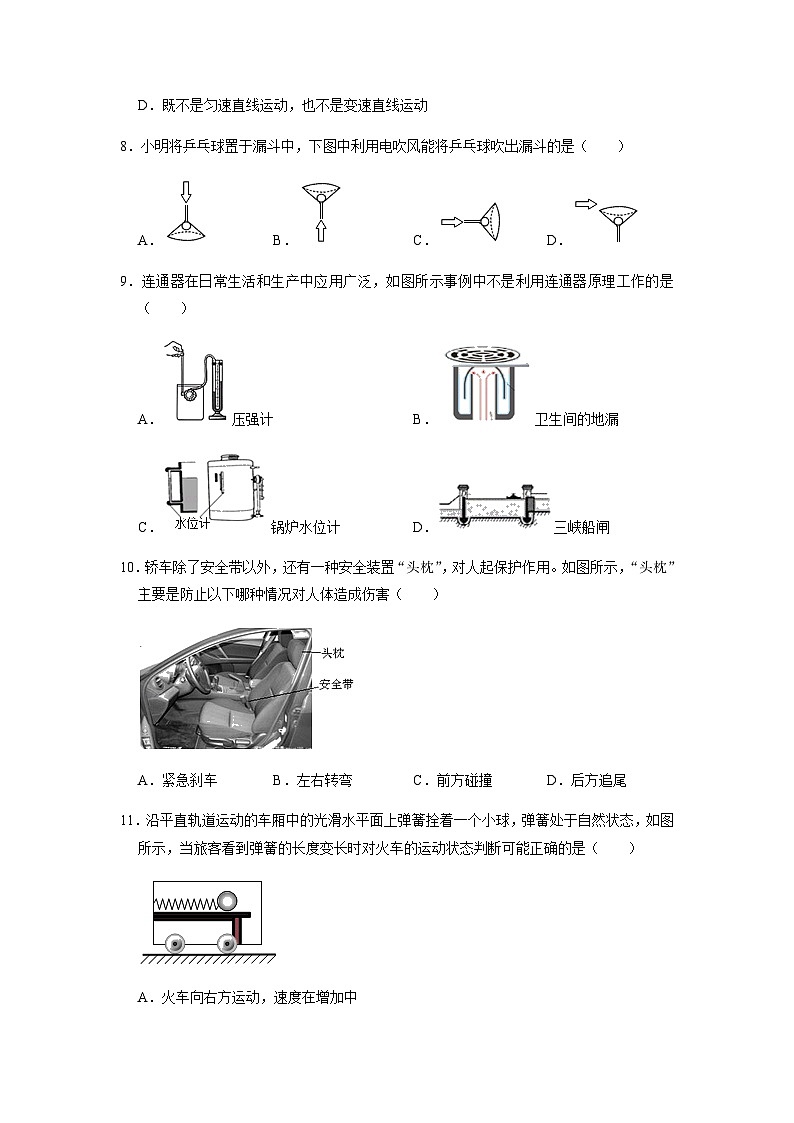 D．既不是匀速直线运动，也不是变速直线运动

8．小明将乒乓球置于漏斗中，下图中利用电吹风能将乒乓球吹出漏斗的是（　　）

A．　　B．　　C．　　D．

9．连通器在日常生活和生产中应用广泛，如图所示事例中不是利用连通器原理工作的是（　　）

A．压强计　　B．卫生间的地漏

C．水位计　锅炉水位计　　D．三峡船闸

10．轿车除了安全带以外，还有一种安全装置“头枕”，对人起保护作用。如图所示，“头枕”主要是防止以下哪种情况对人体造成伤害（　　）

头枕
安全带

A．紧急刹车　　B．左右转弯　　C．前方碰撞　　D．后方追尾

11．沿平直轨道运动的车厢中的光滑水平面上弹簧拴着一个小球，弹簧处于自然状态，如图所示，当旅客看到弹簧的长度变长时对火车的运动状态判断可能正确的是（　　）

A．火车向右方运动，速度在增加中