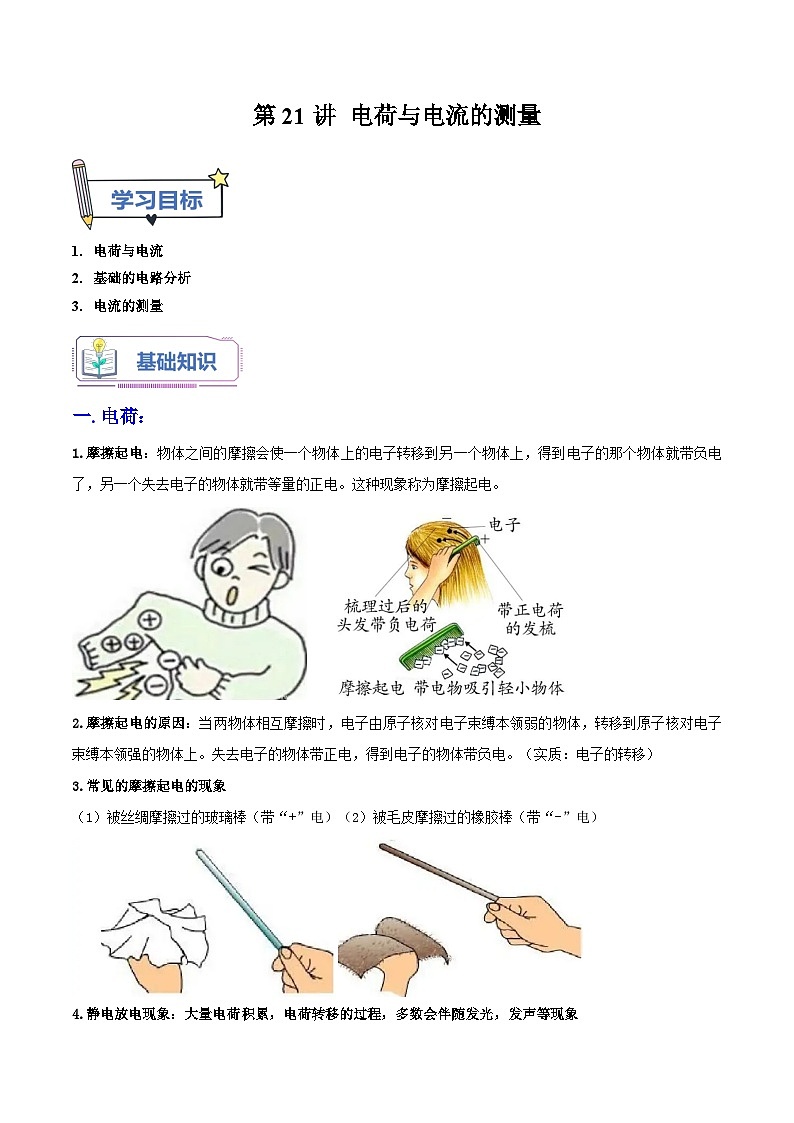 第 21 讲 电荷与电流的测量

学习目标

1. 电荷与电流
2. 基础的电路分析
3. 电流的测量

基础知识

一. 电荷：

1. 摩擦起电：物体之间的摩擦会使一个物体上的电子转移到另一个物体上，得到电子的那个物体就带负电了，另一个失去电子的物体就带等量的正电。这种现象称为摩擦起电。

电子
梳理过后的头发带负电荷
带正电荷的发梳
摩擦起电 带电物吸引轻小物体

2. 摩擦起电的原因：当两物体相互摩擦时，电子由原子核对电子束缚本领弱的物体，转移到原子核对电子束缚本领强的物体上。失去电子的物体带正电，得到电子的物体带负电。（实质：电子的转移）

3. 常见的摩擦起电的现象

（1）被丝绸摩擦过的玻璃棒（带“+”电）（2）被毛皮摩擦过的橡胶棒（带“-”电）

4. 静电放电现象：大量电荷积累，电荷转移的过程，多数会伴随发光，发声等现象