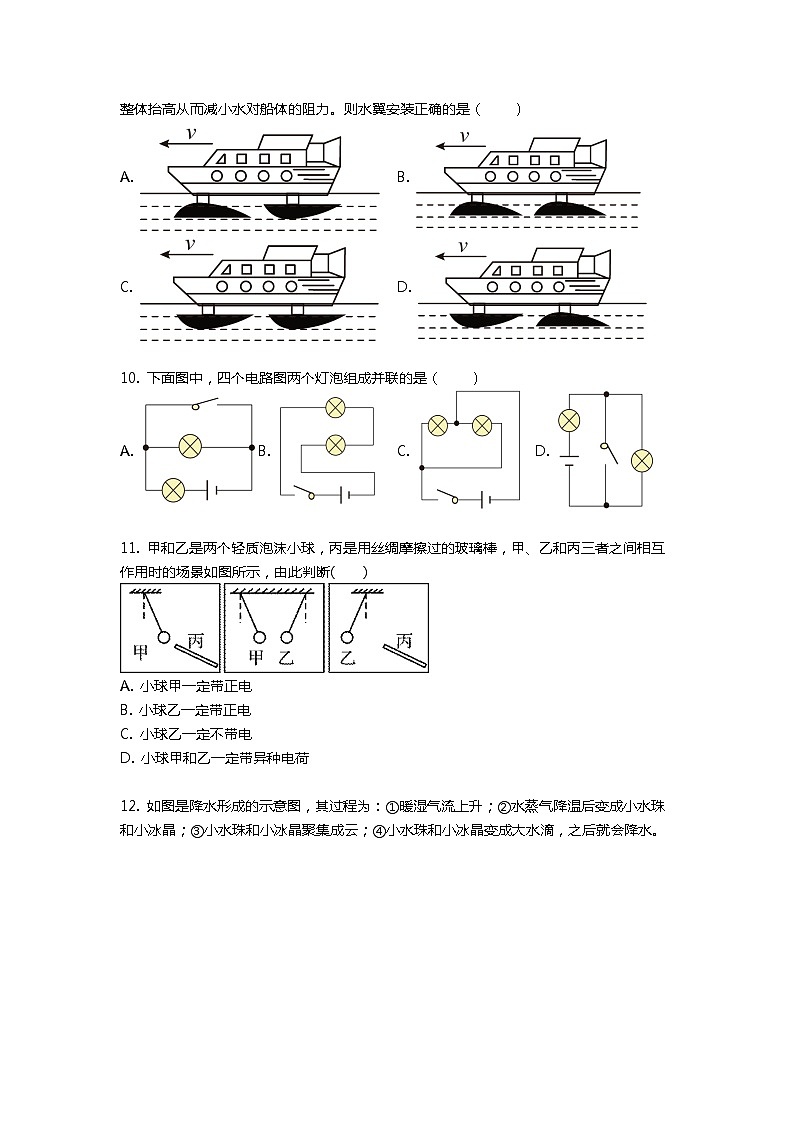 整体抬高从而减小水对船体的阻力。则水翼安装正确的是（　　）

A. $v$

B. $v$

C. $v$

D. $v$

10. 下面图中，四个电路图两个灯泡组成并联的是（　　）

A. B. C. D.

11. 甲和乙是两个轻质泡沫小球，丙是用丝绸摩擦过的玻璃棒，甲、乙和丙三者之间相互作用时的场景如图所示，由此判断(　　)

甲 丙　甲 乙　乙 丙

A. 小球甲一定带正电

B. 小球乙一定带正电

C. 小球乙一定不带电

D. 小球甲和乙一定带异种电荷

12. 如图是降水形成的示意图，其过程为：①暖湿气流上升；②水蒸气降温后变成小水珠和小冰晶；③小水珠和小冰晶聚集成云；④小水珠和小冰晶变成大水滴，之后就会降水。