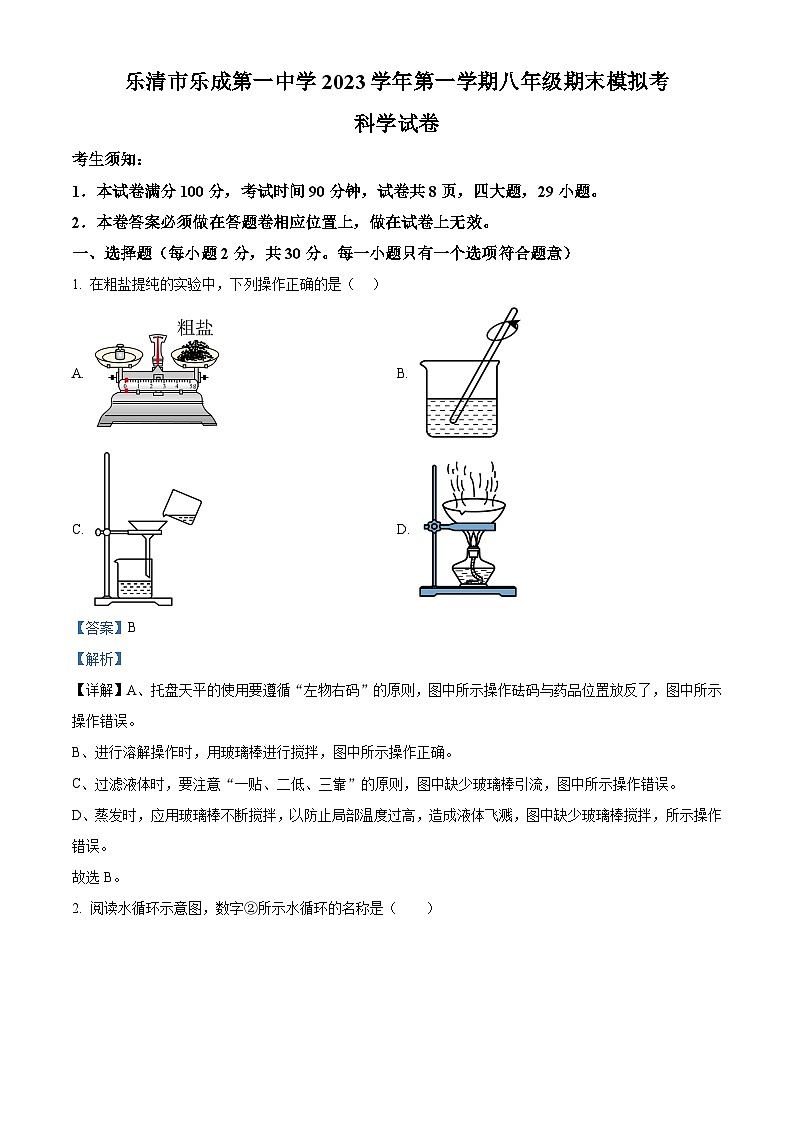 乐清市乐成第一中学 2023 学年第一学期八年级期末模拟考

科学试卷

考生须知：

1．本试卷满分 100 分，考试时间 90 分钟，试卷共 8 页，四大题，29 小题。

2．本卷答案必须做在答题卷相应位置上，做在试卷上无效。

一、选择题（每小题 2 分，共 30 分。每一小题只有一个选项符合题意）

1. 在粗盐提纯的实验中，下列操作正确的是（　）

A. 粗盐

B.

C.

D.

【答案】B

【解析】

【详解】A、托盘天平的使用要遵循“左物右码”的原则，图中所示操作砝码与药品位置放反了，图中所示操作错误。

B、进行溶解操作时，用玻璃棒进行搅拌，图中所示操作正确。

C、过滤液体时，要注意“一贴、二低、三靠”的原则，图中缺少玻璃棒引流，图中所示操作错误。

D、蒸发时，应用玻璃棒不断搅拌，以防止局部温度过高，造成液体飞溅，图中缺少玻璃棒搅拌，所示操作错误。

故选 B。

2. 阅读水循环示意图，数字②所示水循环的名称是（　　）