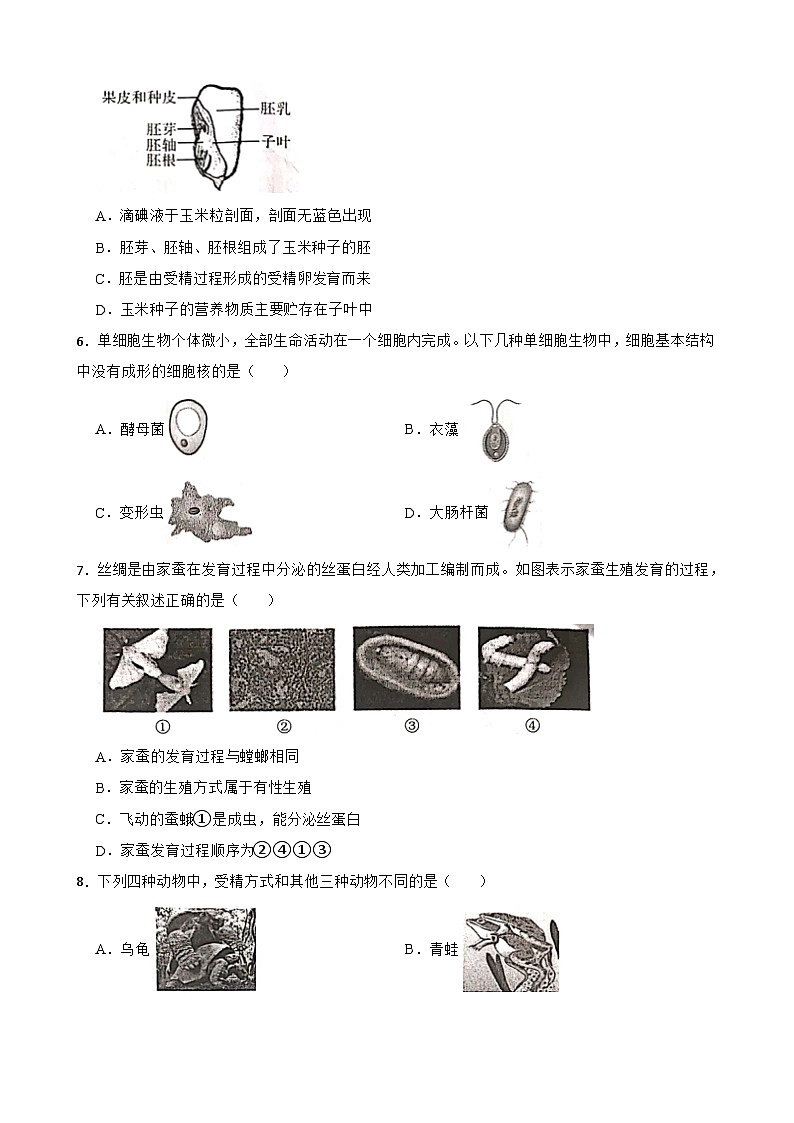 果皮和种皮
胚乳
胚芽
胚轴
胚根
子叶

A．滴碘液于玉米粒剖面，剖面无蓝色出现

B．胚芽、胚轴、胚根组成了玉米种子的胚

C．胚是由受精过程形成的受精卵发育而来

D．玉米种子的营养物质主要贮存在子叶中

6．单细胞生物个体微小，全部生命活动在一个细胞内完成。以下几种单细胞生物中，细胞基本结构中没有成形的细胞核的是（　　）

A．酵母菌

B．衣藻

C．变形虫

D．大肠杆菌

7．丝绸是由家蚕在发育过程中分泌的丝蛋白经人类加工编制而成。如图表示家蚕生殖发育的过程，下列有关叙述正确的是（　　）

①
②
③
④

A．家蚕的发育过程与蝗螂相同

B．家蚕的生殖方式属于有性生殖

C．飞动的蚕蛾①是成虫，能分泌丝蛋白

D．家蚕发育过程顺序为②④①③

8．下列四种动物中，受精方式和其他三种动物不同的是（　　）

A．乌龟

B．青蛙