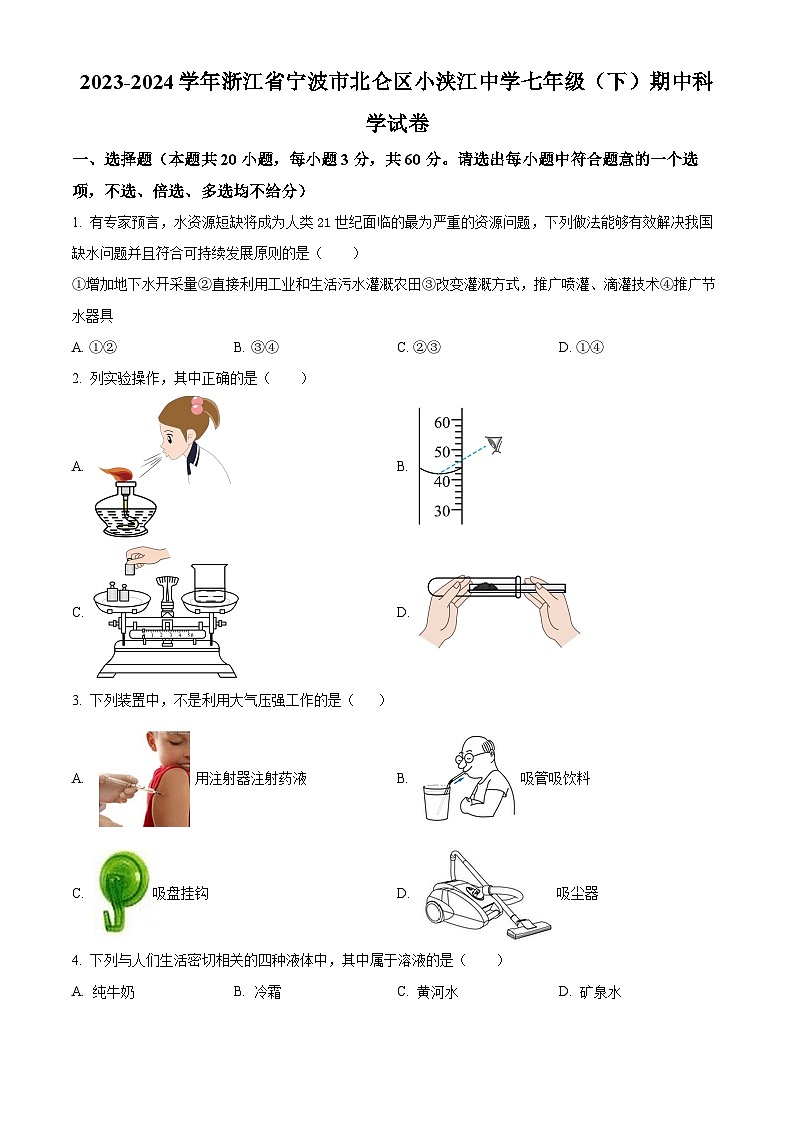 2023-2024 学年浙江省宁波市北仑区小浃江中学七年级（下）期中科学试卷

一、选择题（本题共 20 小题，每小题 3 分，共 60 分。请选出每小题中符合题意的一个选项，不选、倍选、多选均不给分）

1. 有专家预言，水资源短缺将成为人类 21 世纪面临的最为严重的资源问题，下列做法能够有效解决我国缺水问题并且符合可持续发展原则的是（　　）

①增加地下水开采量②直接利用工业和生活污水灌溉农田③改变灌溉方式，推广喷灌、滴灌技术④推广节水器具

A. ①②　　B. ③④　　C. ②③　　D. ①④

2. 列实验操作，其中正确的是（　　）

A.

B.
60
50
40
30

C.

D.

3. 下列装置中，不是利用大气压强工作的是（　　）

A. 用注射器注射药液

B. 吸管吸饮料

C. 吸盘挂钩

D. 吸尘器

4. 下列与人们生活密切相关的四种液体中，其中属于溶液的是（　　）

A. 纯牛奶　　B. 冷霜　　C. 黄河水　　D. 矿泉水