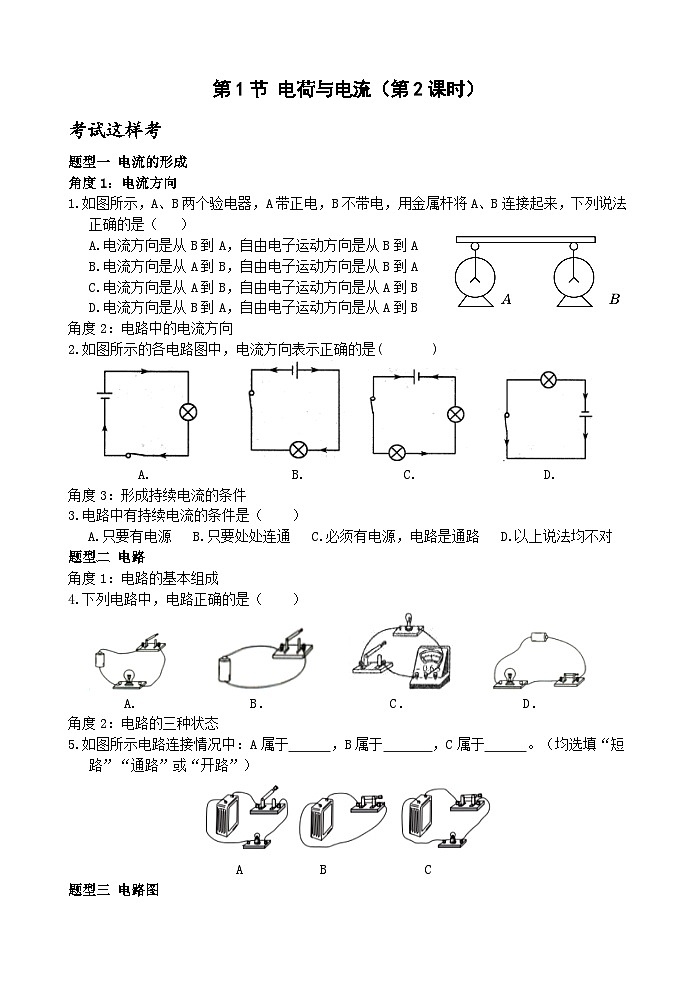 第1节 电荷与电流（第2课时）

考试这样考

题型一 电流的形成

角度1：电流方向

1.如图所示，A、B两个验电器，A带正电，B不带电，用金属杆将A、B连接起来，下列说法正确的是（ ）

A.电流方向是从B到A，自由电子运动方向是从B到A
B.电流方向是从A到B，自由电子运动方向是从B到A
C.电流方向是从A到B，自由电子运动方向是从A到B
D.电流方向是从B到A，自由电子运动方向是从A到B

A B

角度2：电路中的电流方向

2.如图所示的各电路图中，电流方向表示正确的是（ ）

A. B. C. D.

角度3：形成持续电流的条件

3.电路中有持续电流的条件是（ ）

A.只要有电源 B.只要处处连通 C.必须有电源，电路是通路 D.以上说法均不对

题型二 电路

角度1：电路的基本组成

4.下列电路中，电路正确的是（ ）

A. B. C. D.

角度2：电路的三种状态

5.如图所示电路连接情况中：A属于______，B属于______，C属于______。（均选填“短路”“通路”或“开路”）

A B C

题型三 电路图