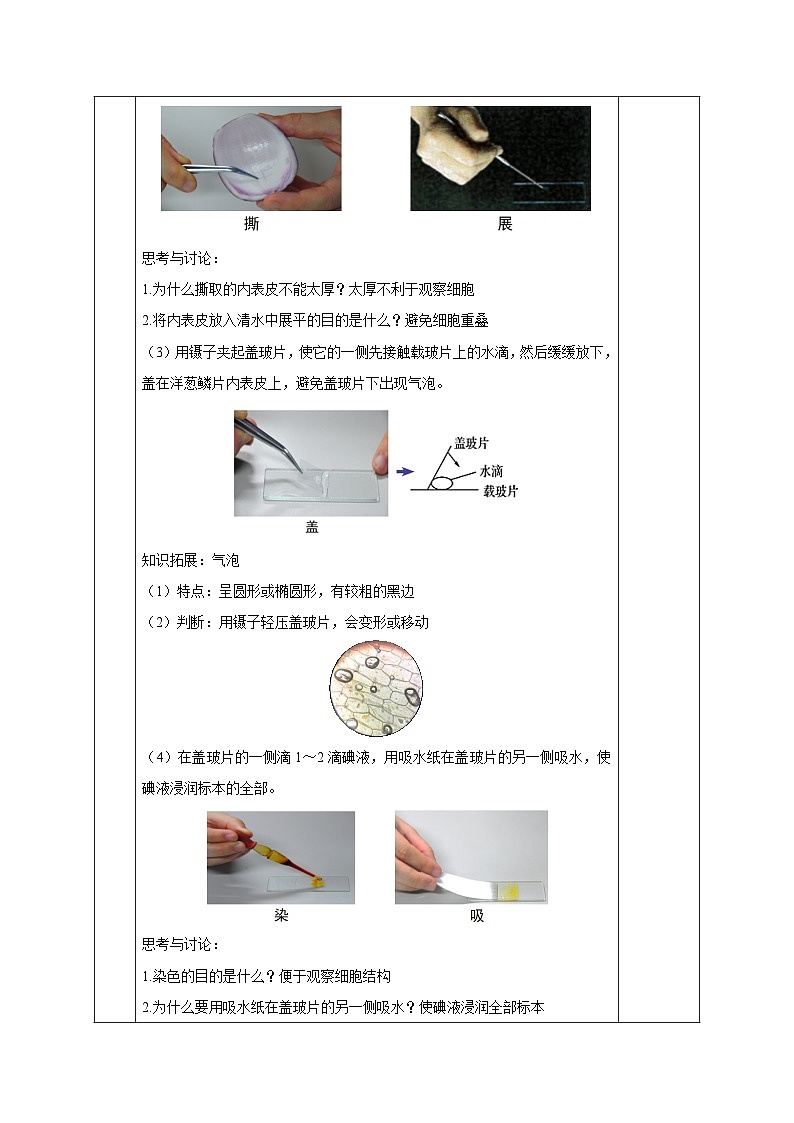 撕　　展

思考与讨论：

1.为什么撕取的内表皮不能太厚？太厚不利于观察细胞

2.将内表皮放入清水中展平的目的是什么？避免细胞重叠

（3）用镊子夹起盖玻片，使它的一侧先接触载玻片上的水滴，然后缓缓放下，盖在洋葱鳞片内表皮上，避免盖玻片下出现气泡。

盖玻片
水滴
载玻片

盖

知识拓展：气泡

（1）特点：呈圆形或椭圆形，有较粗的黑边

（2）判断：用镊子轻压盖玻片，会变形或移动

（4）在盖玻片的一侧滴 1～2 滴碘液，用吸水纸在盖玻片的另一侧吸水，使碘液浸润标本的全部。

染　　吸

思考与讨论：

1.染色的目的是什么？便于观察细胞结构

2.为什么要用吸水纸在盖玻片的另一侧吸水？使碘液浸润全部标本