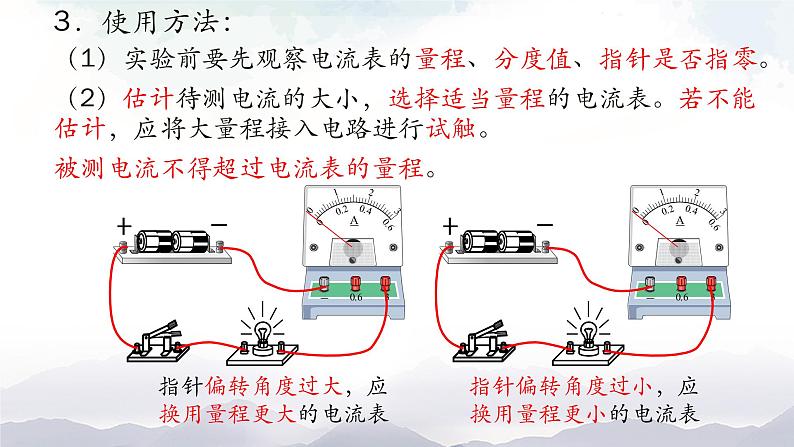 3．使用方法：

（1）实验前要先观察电流表的量程、分度值、指针是否指零。

（2）估计待测电流的大小，选择适当量程的电流表。若不能估计，应将大量程接入电路进行试触。

被测电流不得超过电流表的量程。

+ −

0 1 2 3
0 0.2 0.4 0.6
A
− 0.6 3

指针偏转角度过大，应换用量程更大的电流表

+ −

0 1 2 3
0 0.2 0.4 0.6
A
− 0.6 3

指针偏转角度过小，应换用量程更小的电流表