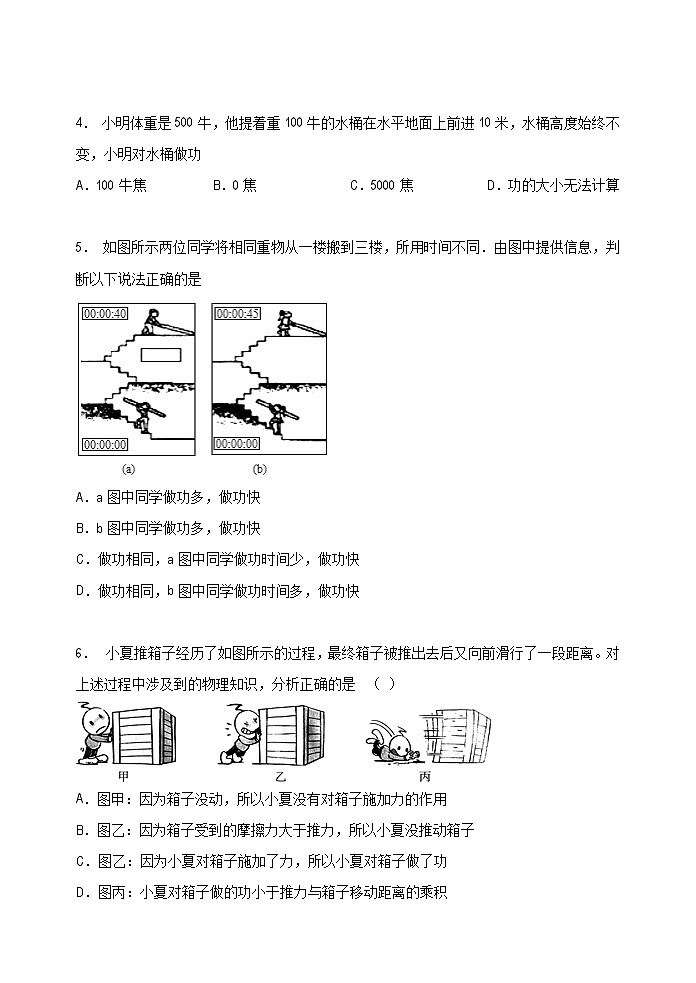 4． 小明体重是 500 牛，他提着重 100 牛的水桶在水平地面上前进 10 米，水桶高度始终不变，小明对水桶做功

A．100 牛焦　　B．0 焦　　C．5000 焦　　D．功的大小无法计算

5． 如图所示两位同学将相同重物从一楼搬到三楼，所用时间不同．由图中提供信息，判断以下说法正确的是

00:00:40

00:00:00

(a)

00:00:45

00:00:00

(b)

A．a 图中同学做功多，做功快

B．b 图中同学做功多，做功快

C．做功相同，a 图中同学做功时间少，做功快

D．做功相同，b 图中同学做功时间多，做功快

6． 小夏推箱子经历了如图所示的过程，最终箱子被推出去后又向前滑行了一段距离。对上述过程中涉及到的物理知识，分析正确的是 （ ）

甲　　乙　　丙

A．图甲：因为箱子没动，所以小夏没有对箱子施加力的作用

B．图乙：因为箱子受到的摩擦力大于推力，所以小夏没推动箱子

C．图乙：因为小夏对箱子施加了力，所以小夏对箱子做了功

D．图丙：小夏对箱子做的功小于推力与箱子移动距离的乘积