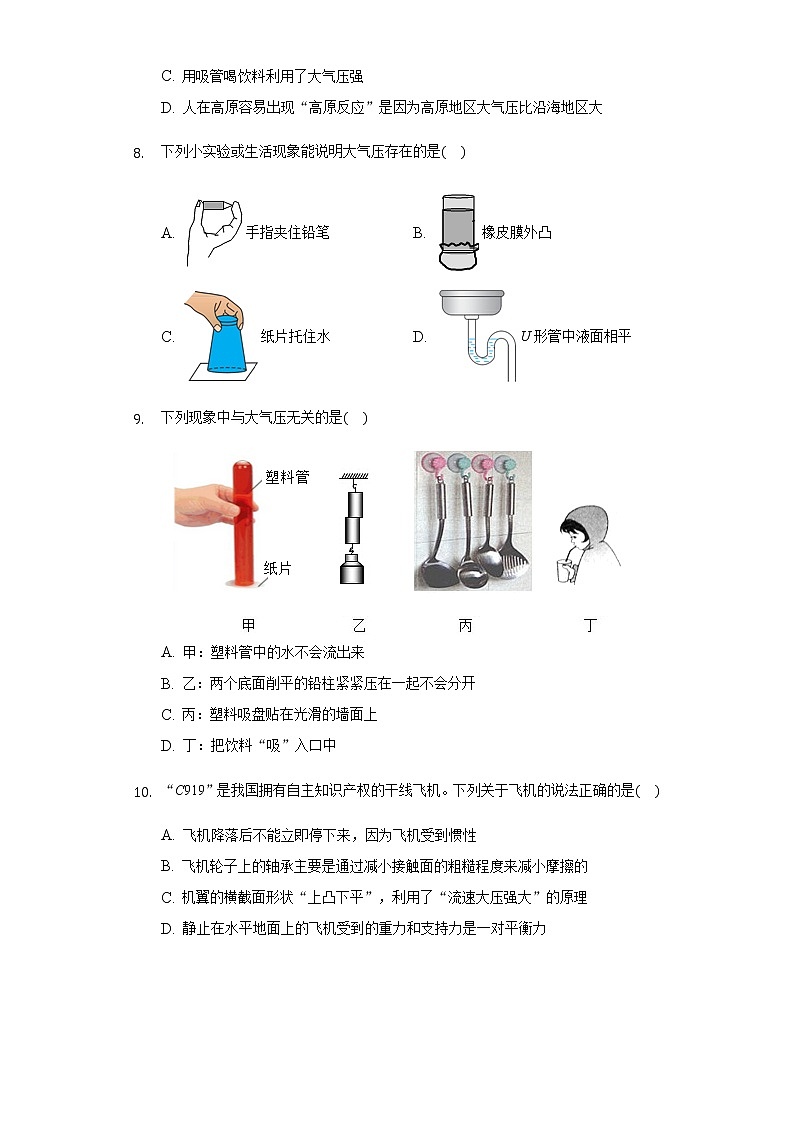 C. 用吸管喝饮料利用了大气压强

D. 人在高原容易出现“高原反应”是因为高原地区大气压比沿海地区大

8. 下列小实验或生活现象能说明大气压存在的是(  )

A. 手指夹住铅笔

B. 橡皮膜外凸

C. 纸片托住水

D. $U$形管中液面相平

9. 下列现象中与大气压无关的是(  )

塑料管

纸片

甲　　乙　　丙　　丁

A. 甲：塑料管中的水不会流出来

B. 乙：两个底面削平的铅柱紧紧压在一起不会分开

C. 丙：塑料吸盘贴在光滑的墙面上

D. 丁：把饮料“吸”入口中

10. “$C919$”是我国拥有自主知识产权的干线飞机。下列关于飞机的说法正确的是(  )

A. 飞机降落后不能立即停下来，因为飞机受到惯性

B. 飞机轮子上的轴承主要是通过减小接触面的粗糙程度来减小摩擦的

C. 机翼的横截面形状“上凸下平”，利用了“流速大压强大”的原理

D. 静止在水平地面上的飞机受到的重力和支持力是一对平衡力